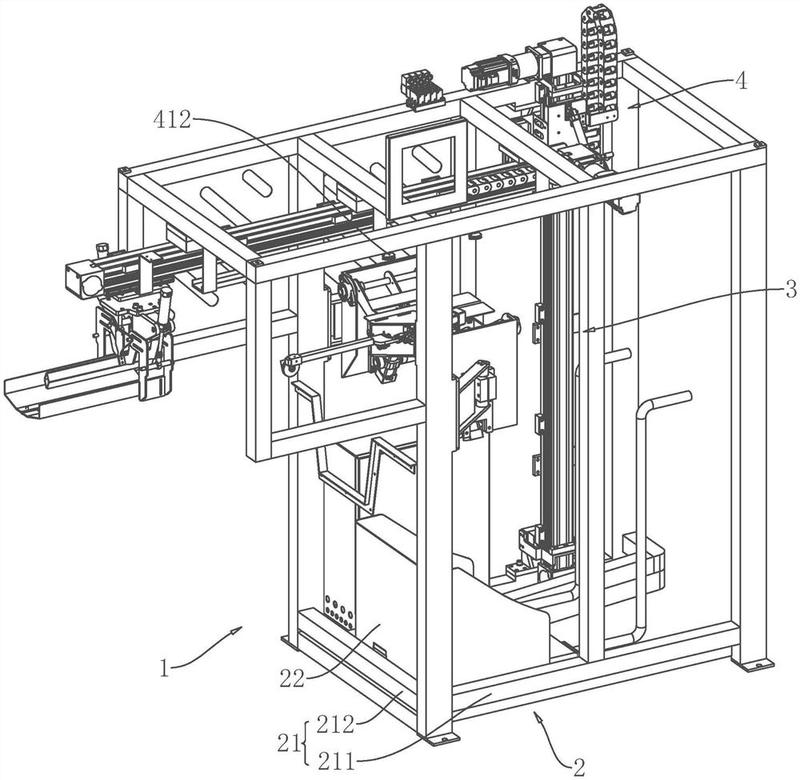 412
4
3
1
22
212
21
211
2