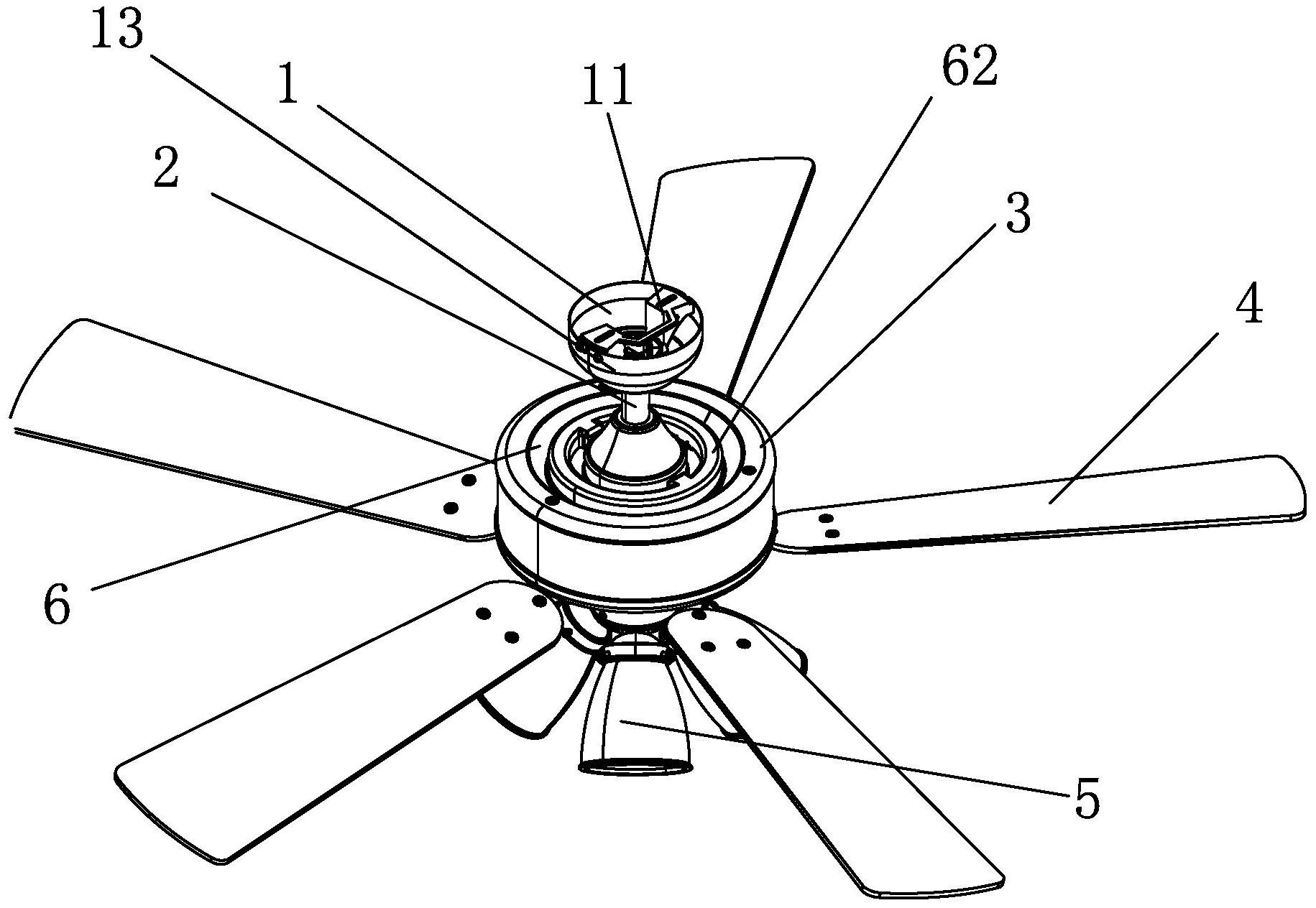 13
1
11
62
2
3
4
6
5