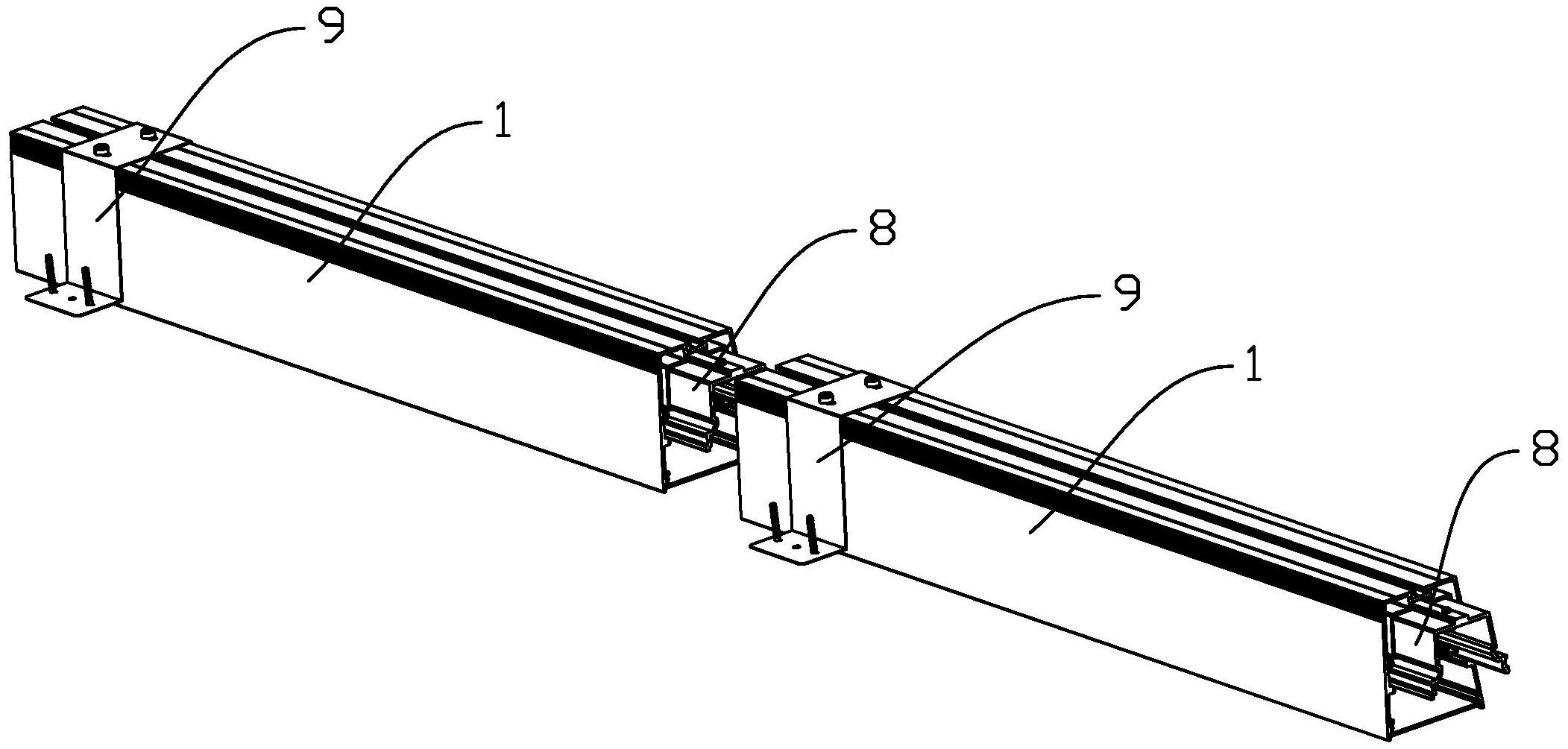 9
1
8
9
1
8