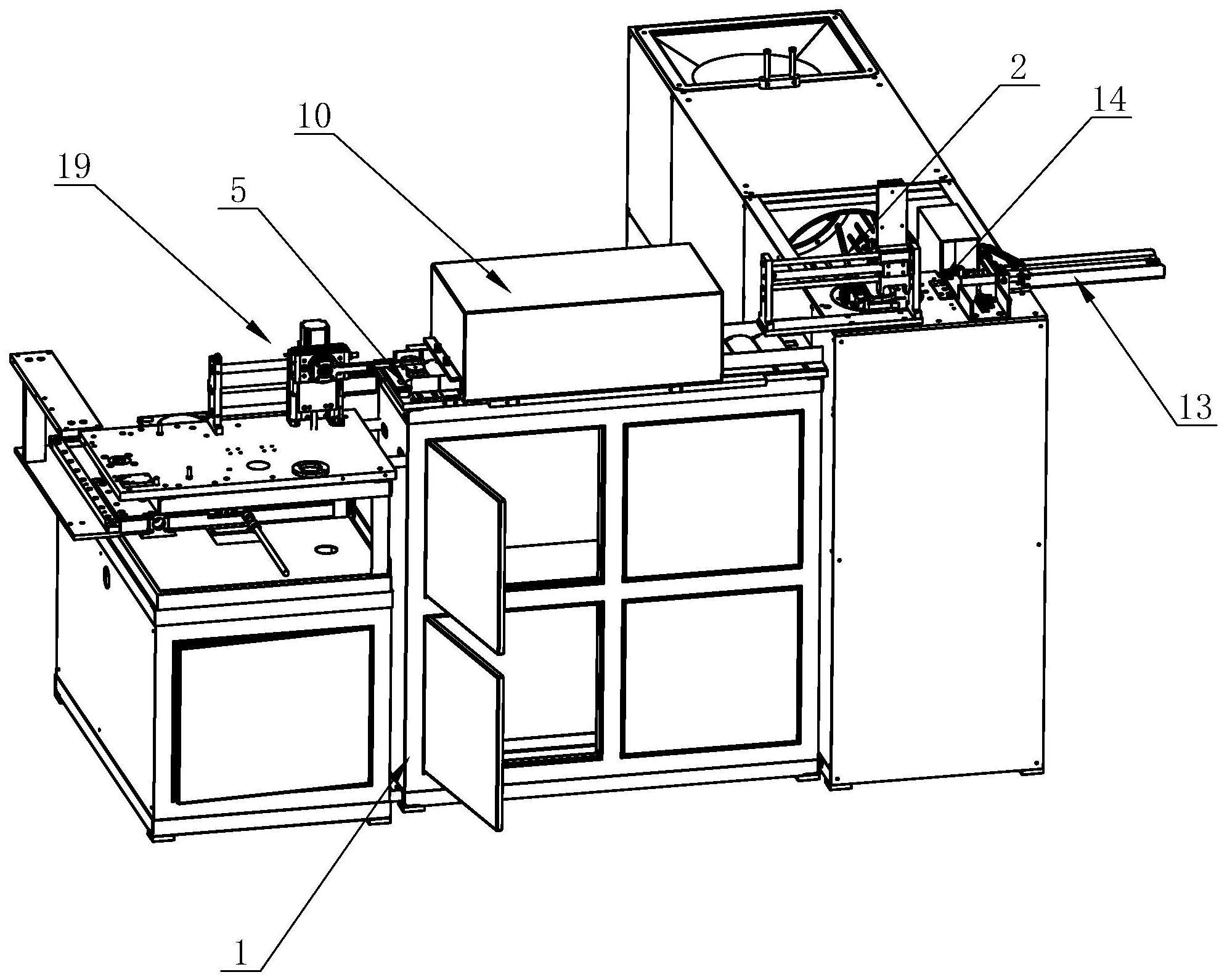 2
14
10
19
5
13
1