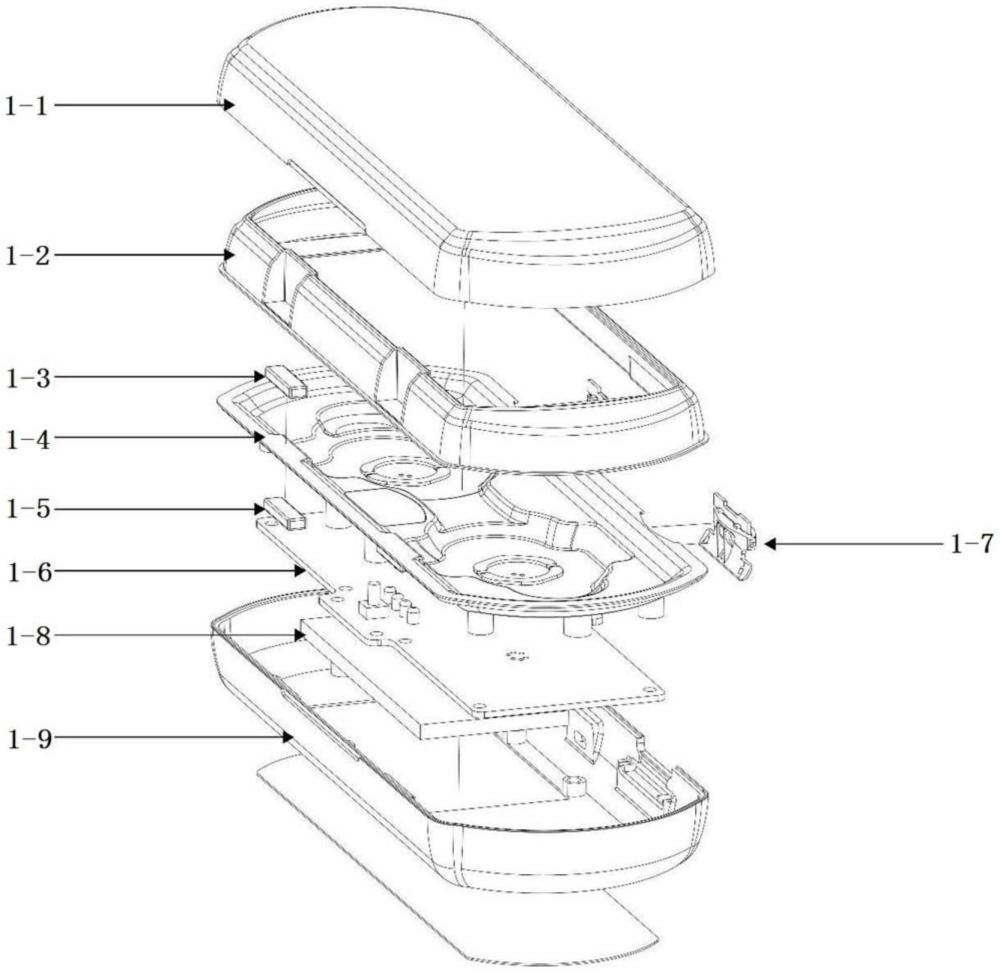 1-1
1-2
1-3
1-4
1-5
1-6
1-7
1-8
1-9