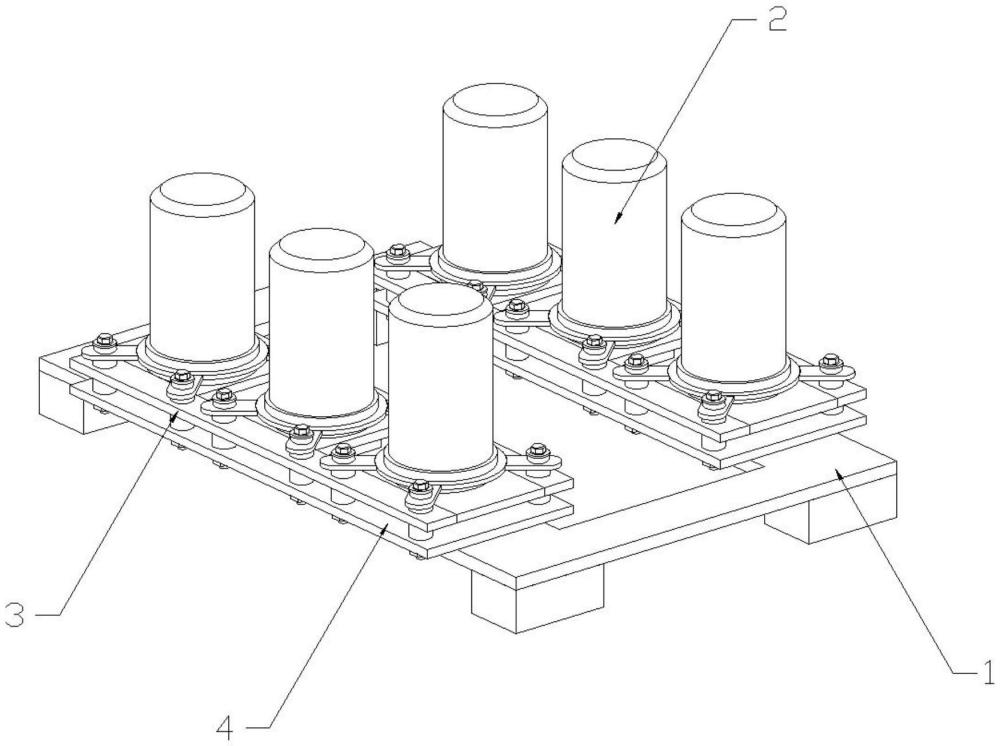 2
3
4
1