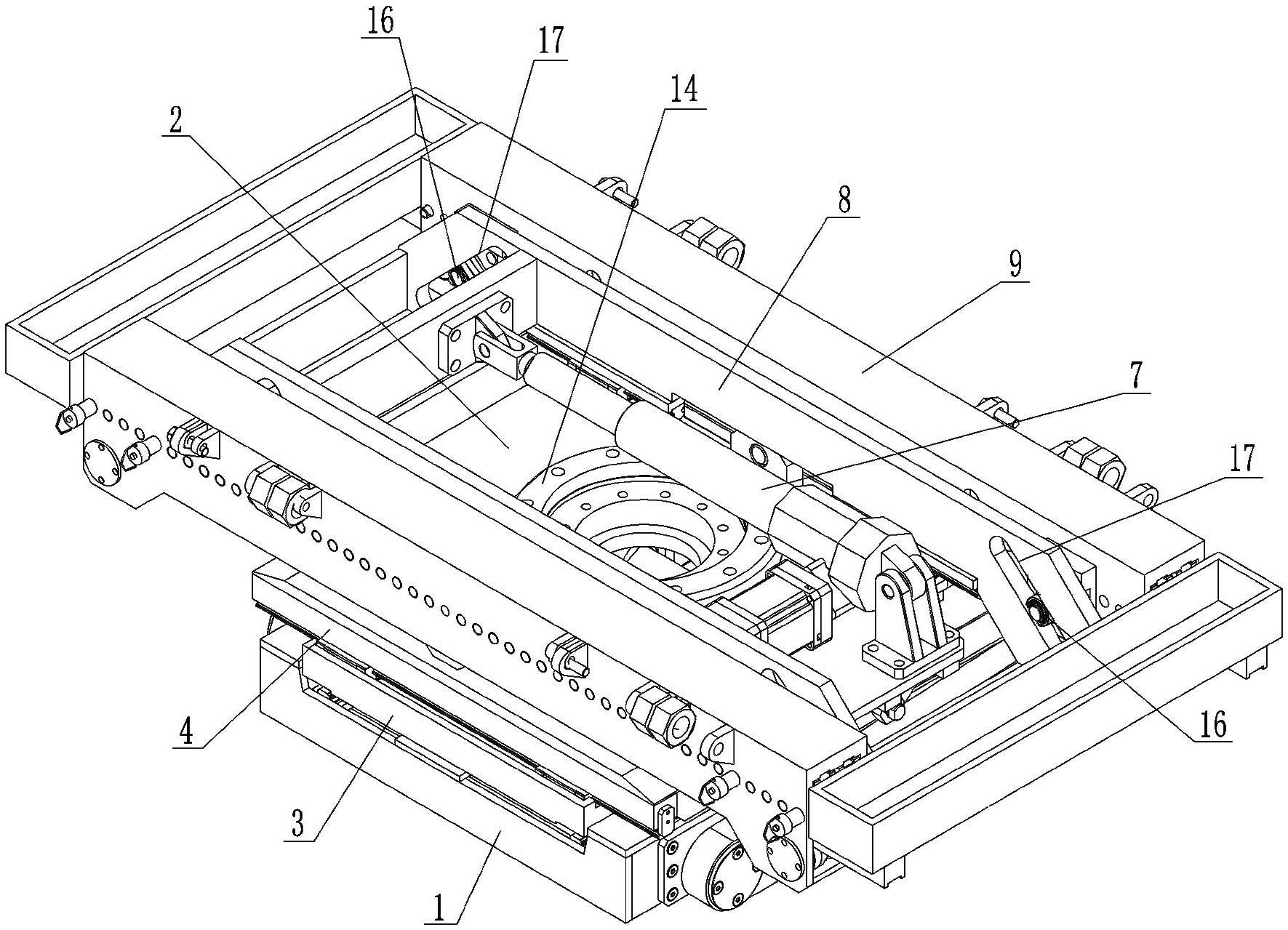 16
17
14
2
8
9
7
17
16
4
3
1