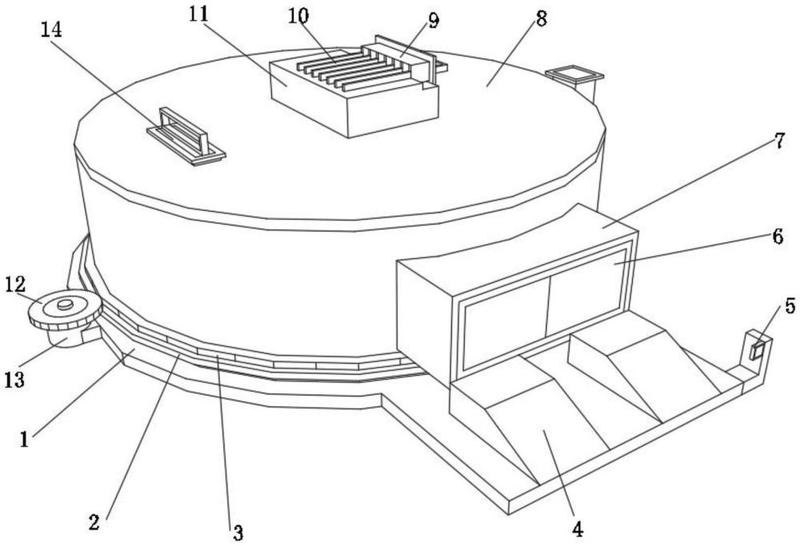 14
11
10
9
8
7
6
5
12
13
1
2
3
4