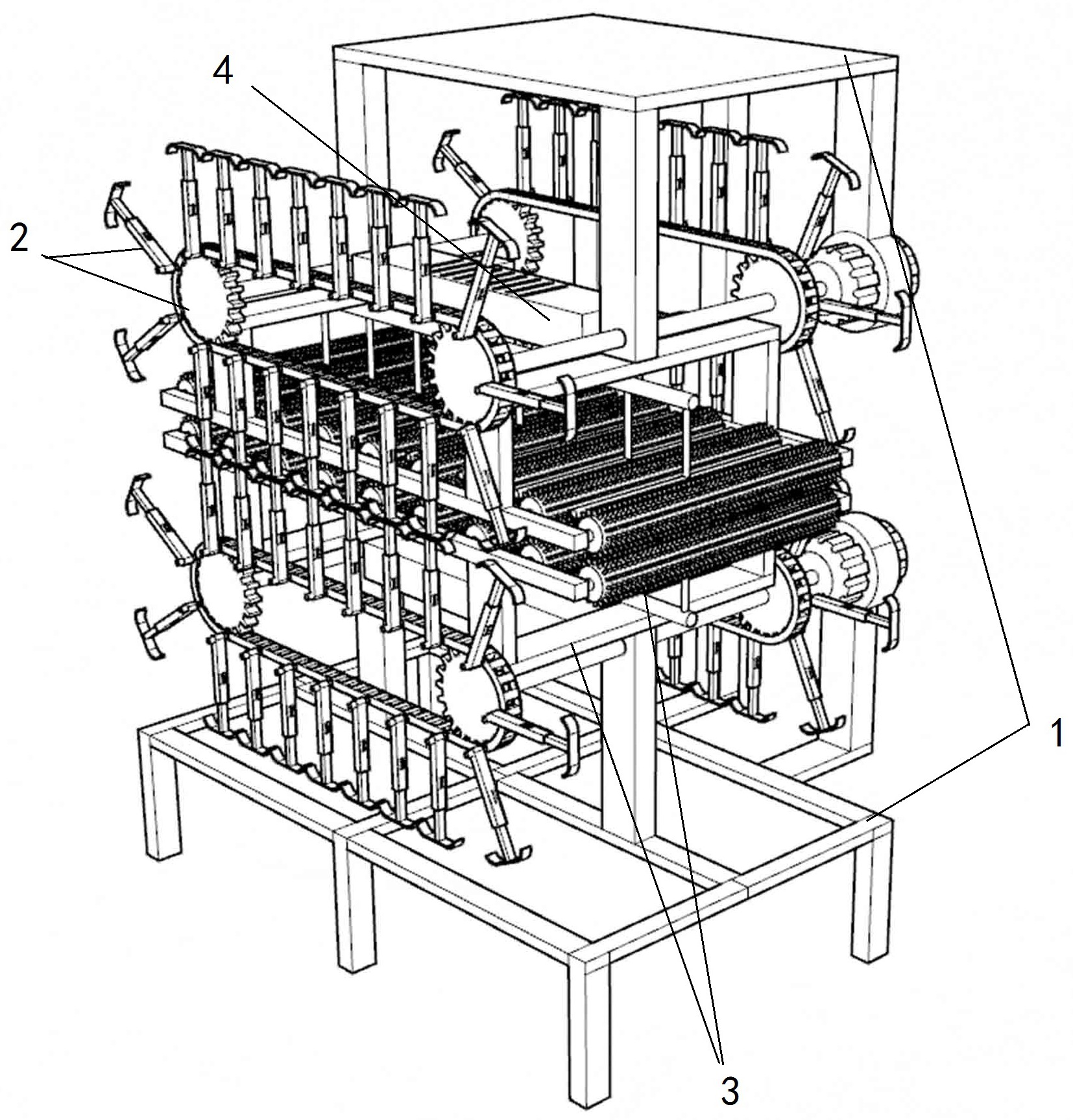 4
2
1
3