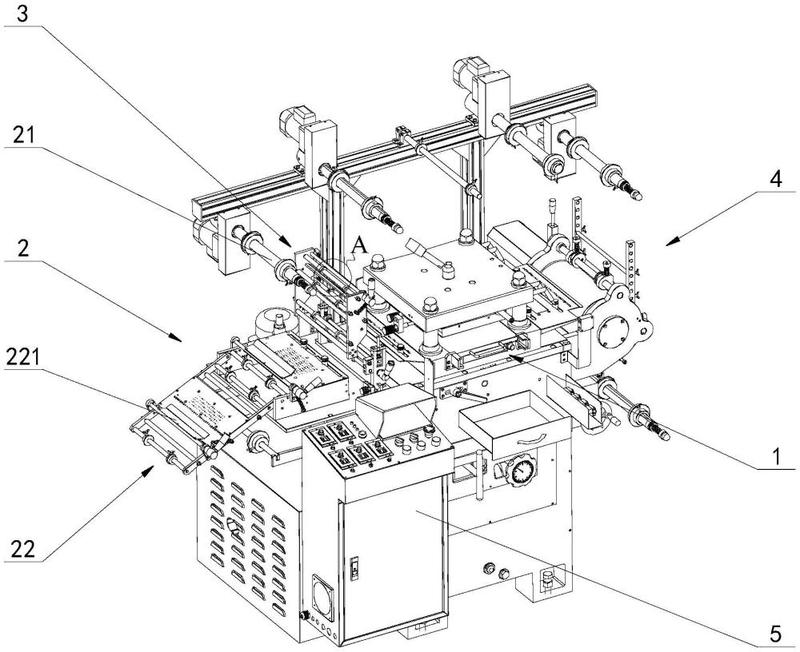 3
21
2
221
22
A
4
1
5