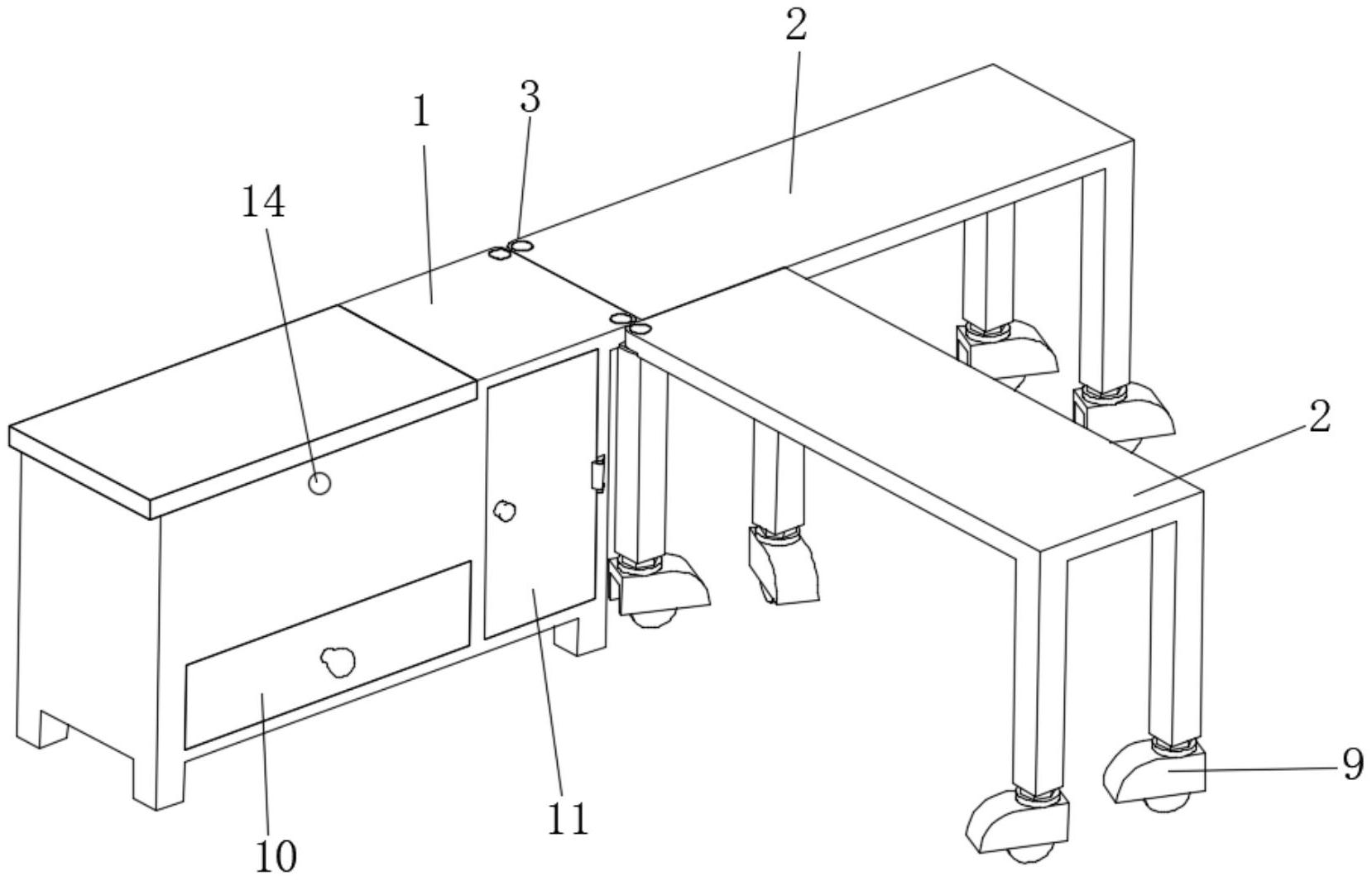 2
3
1
14
2
9
11
10