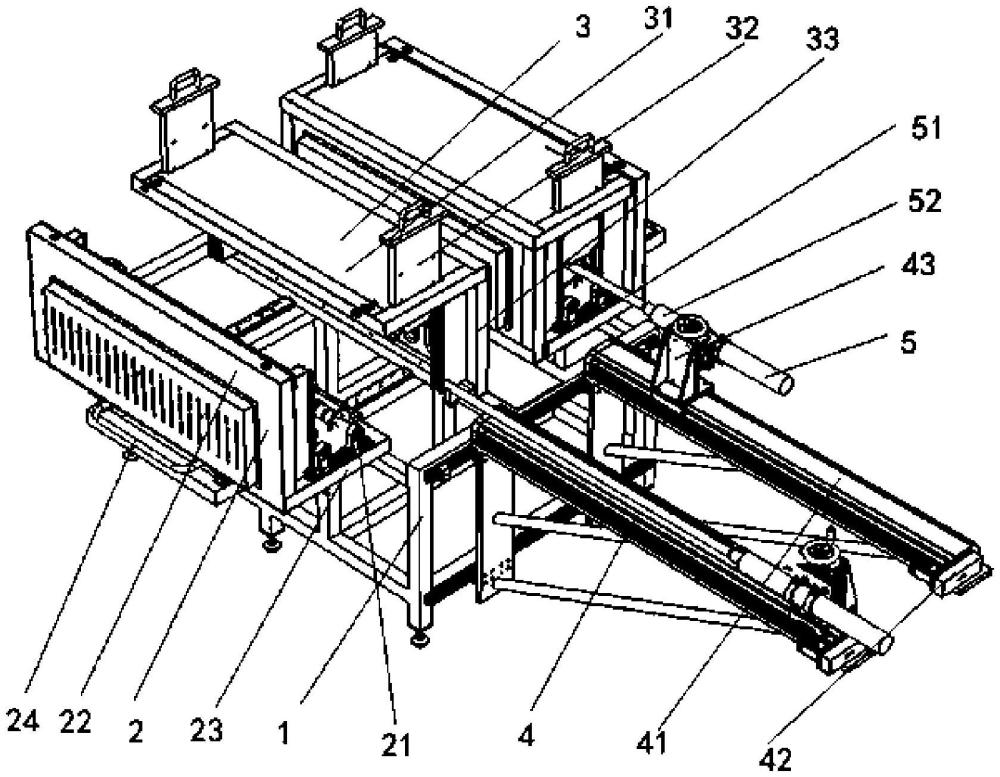 3
31
32
33
51
52
43
5
24
22
2
23
1
21
4
41
42