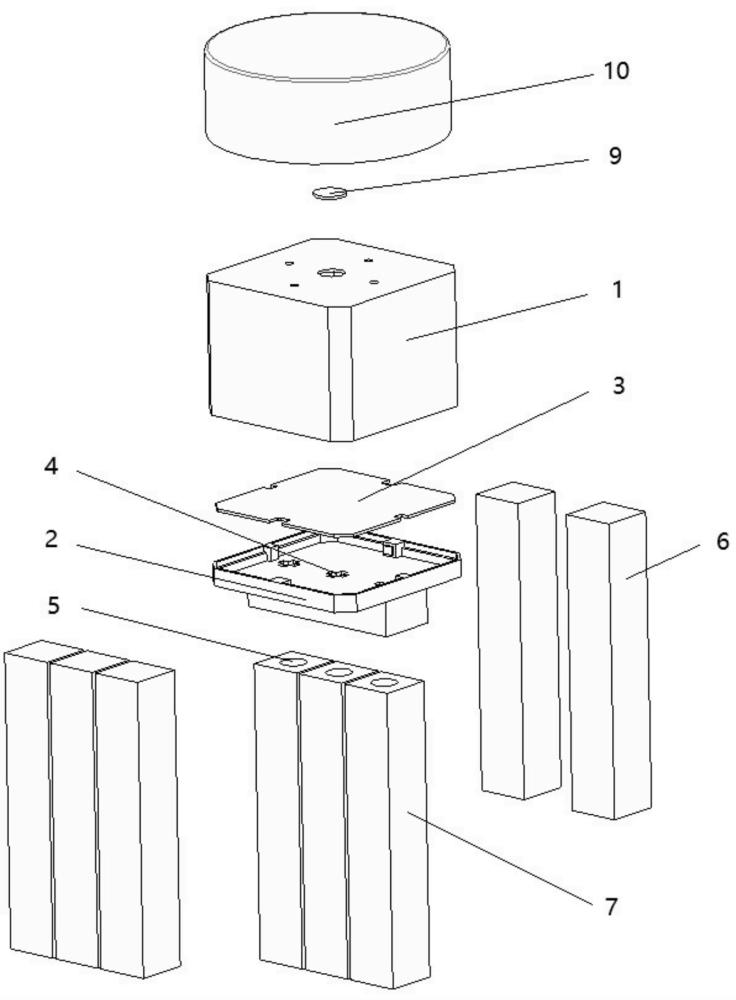 10

9

1

3

4

2

6

5

7