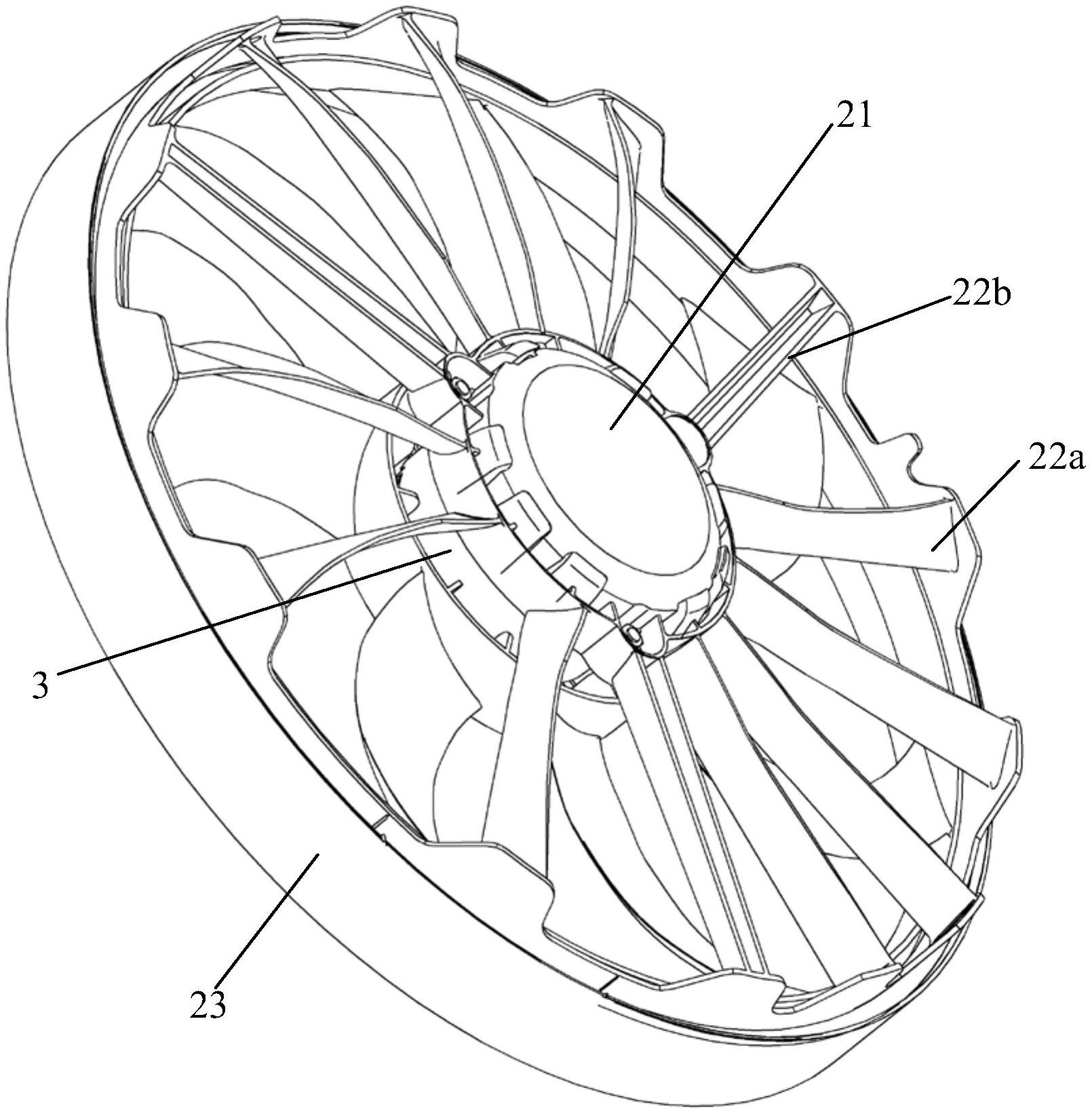 21
22b
22a
3
23