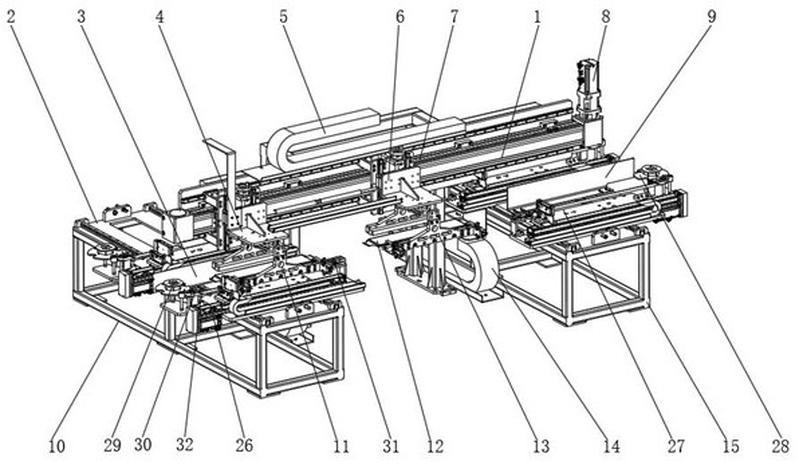 2 3 4 5 6 7 1 8 9

10 29 30 32 26 11 31 12 13 14 27 15 28