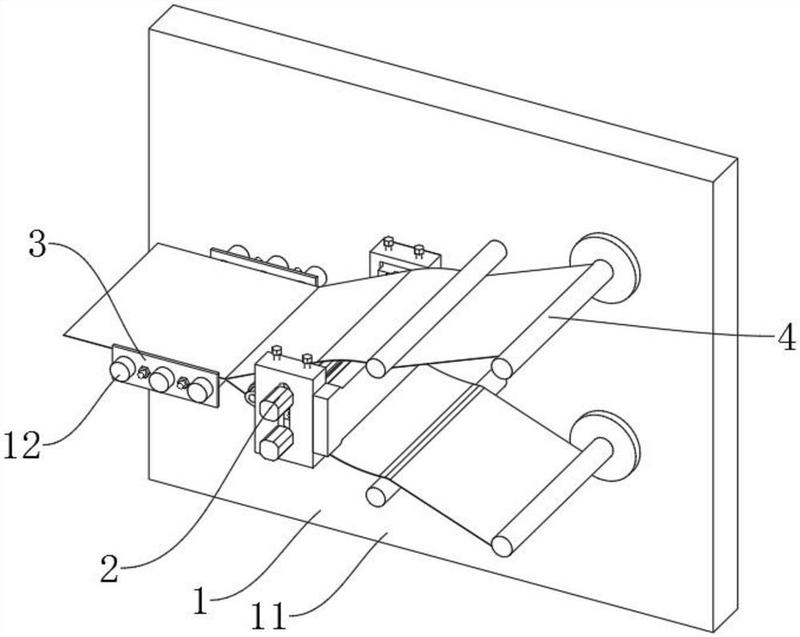 3
4
12
2
1
11