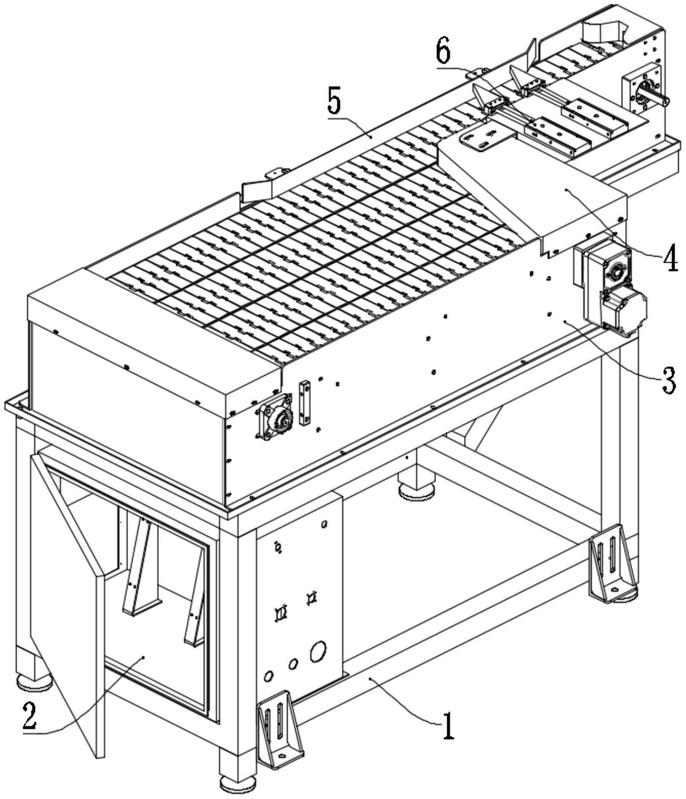 6
5
4
3
2
1