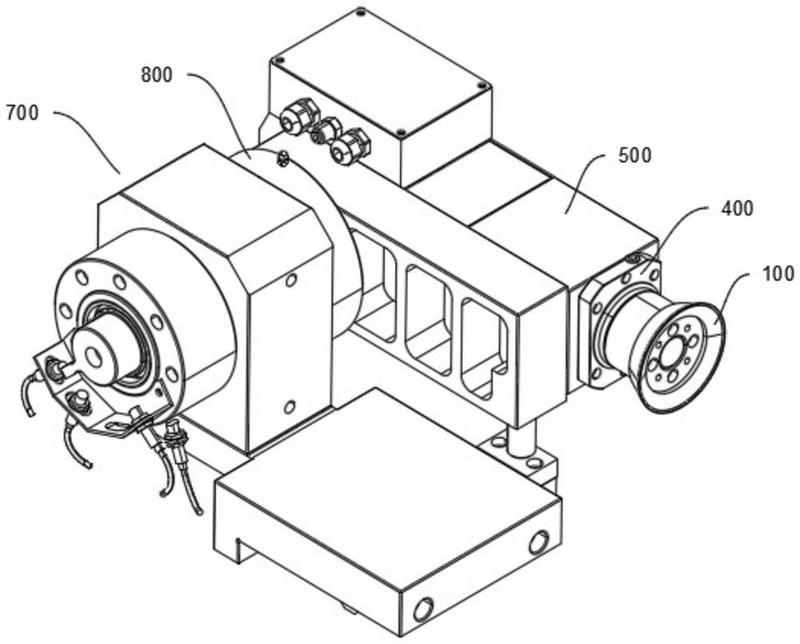 800
700
500
400
100