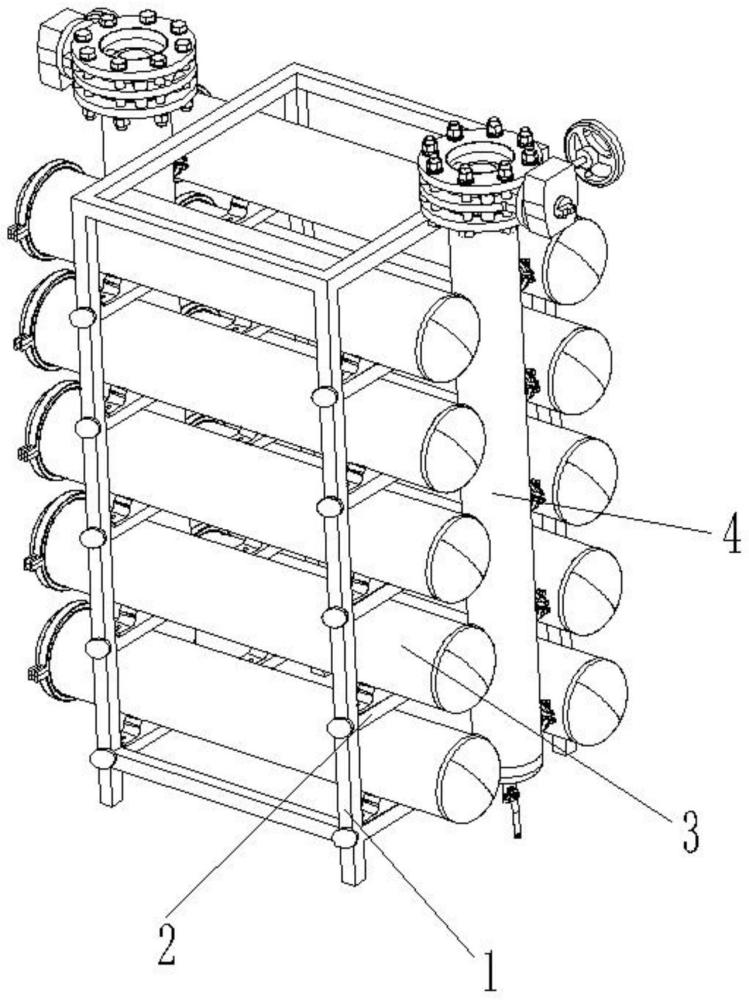 4
3
2
1