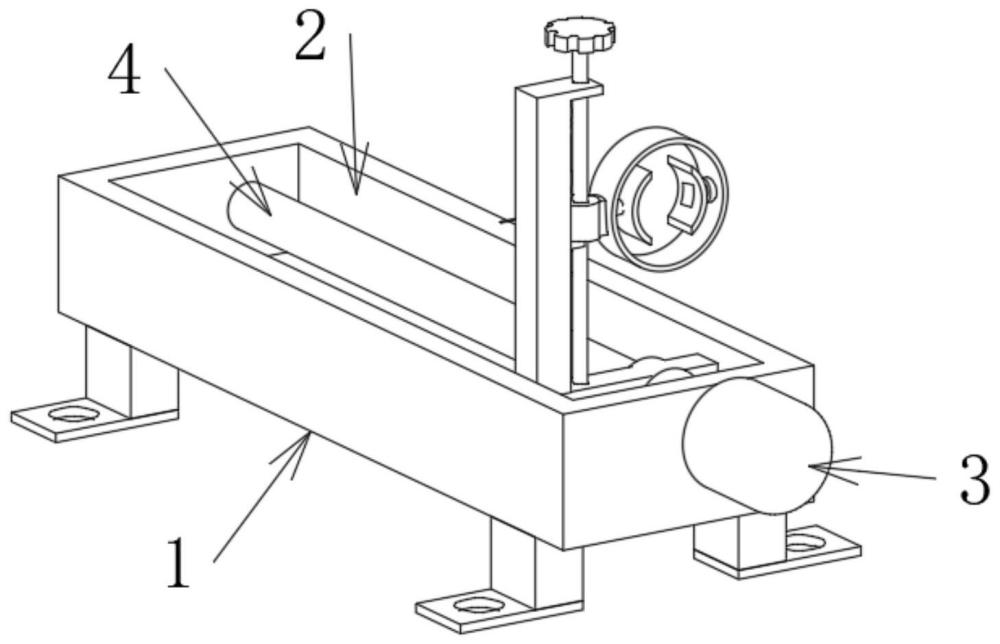 4
2
3
1