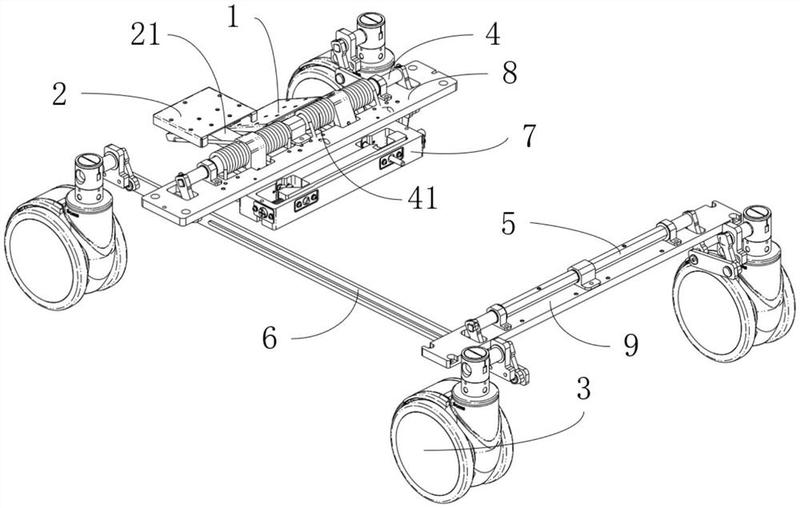 21
1
4
8
2
7
41
5
6
9
3