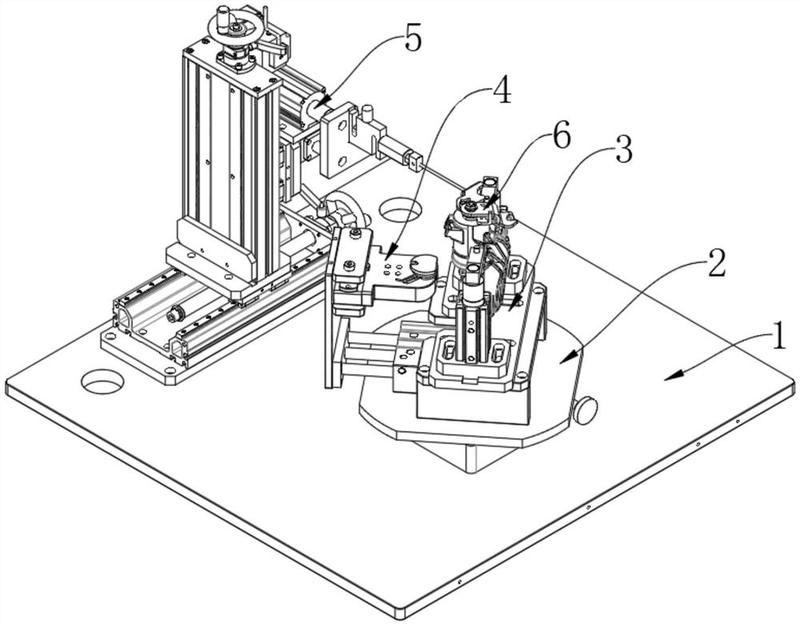 5
4
6
3
2
1