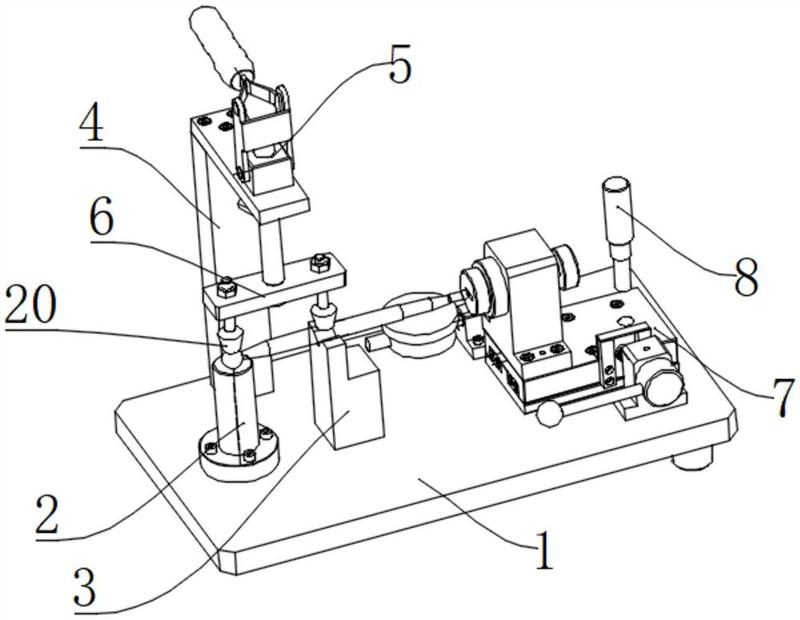 5
4
6
8
20
7
2
1
3