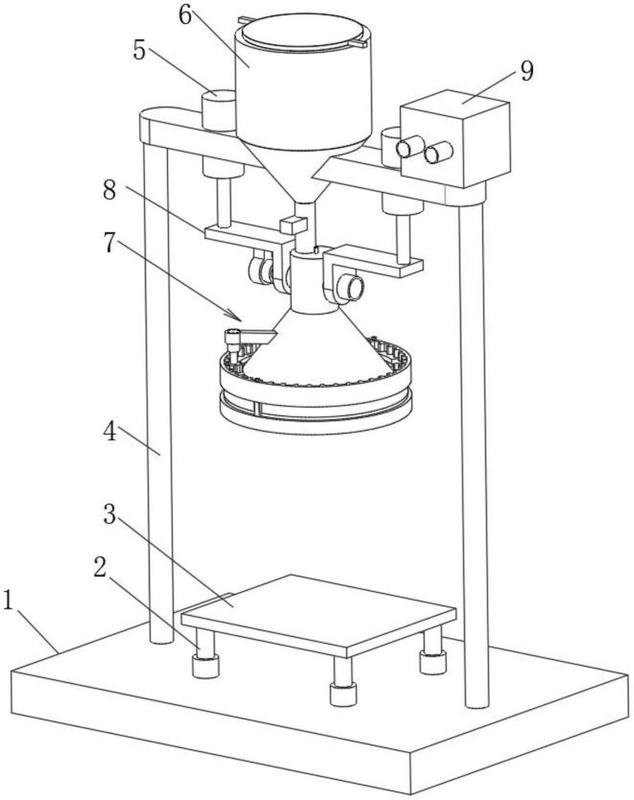 6
5
9
8
7
4
3
2
1