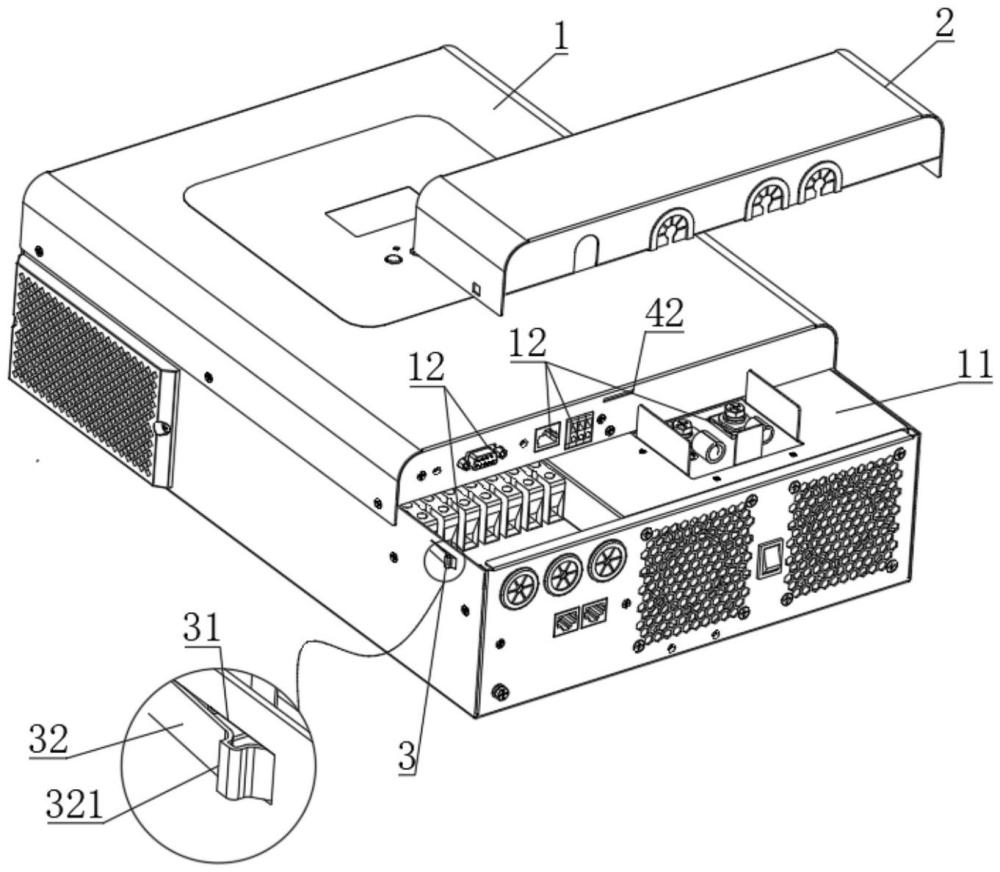 1
2
42
12
12
11
31
32
3
321