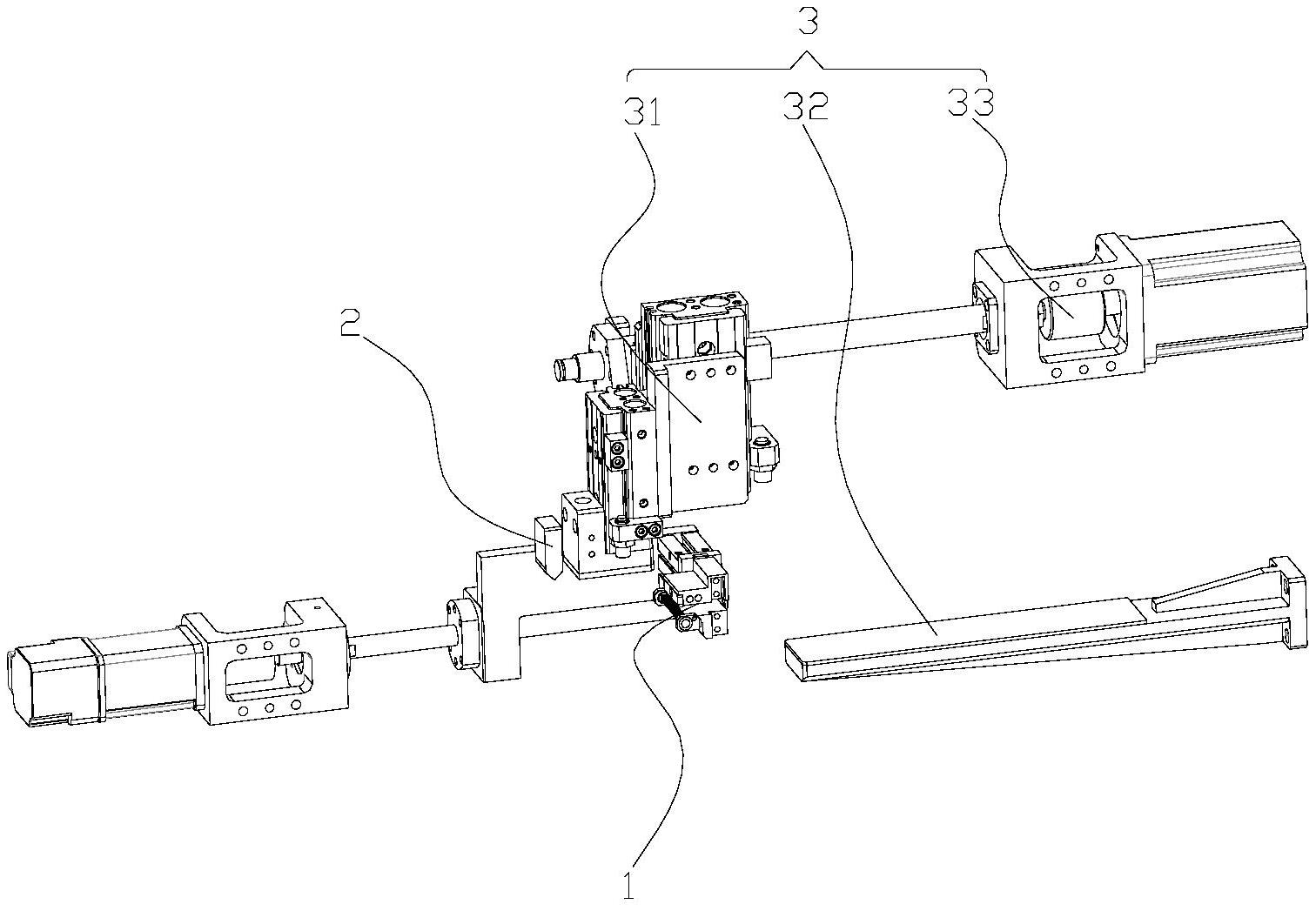 3
31
32
33
2
1