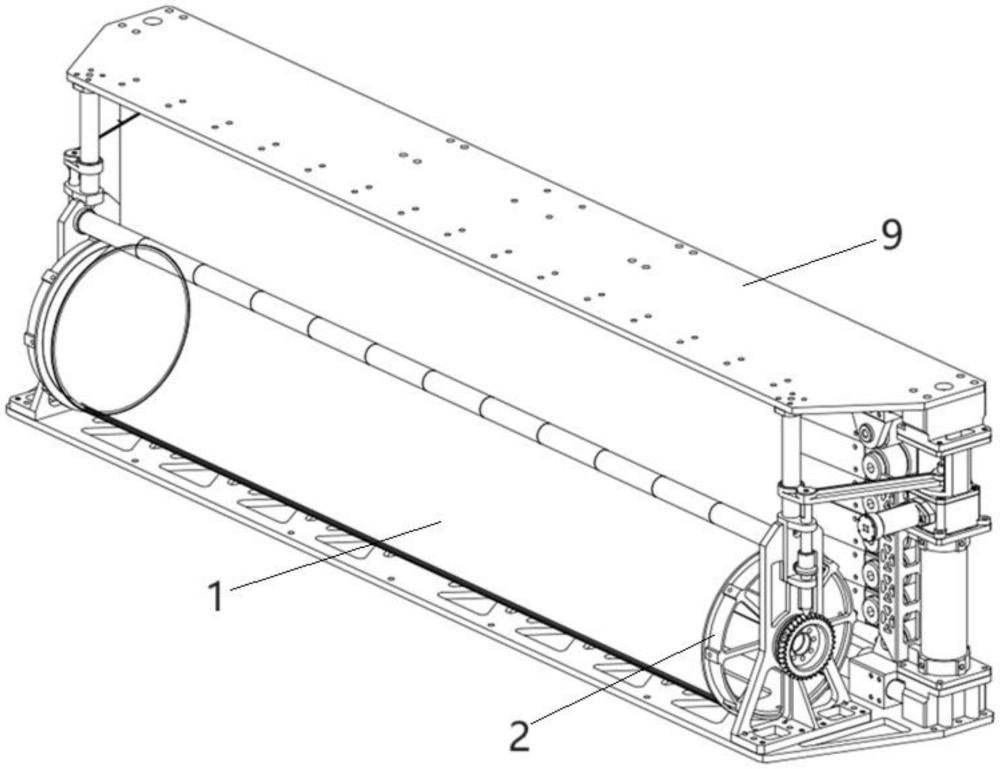 9
1
2