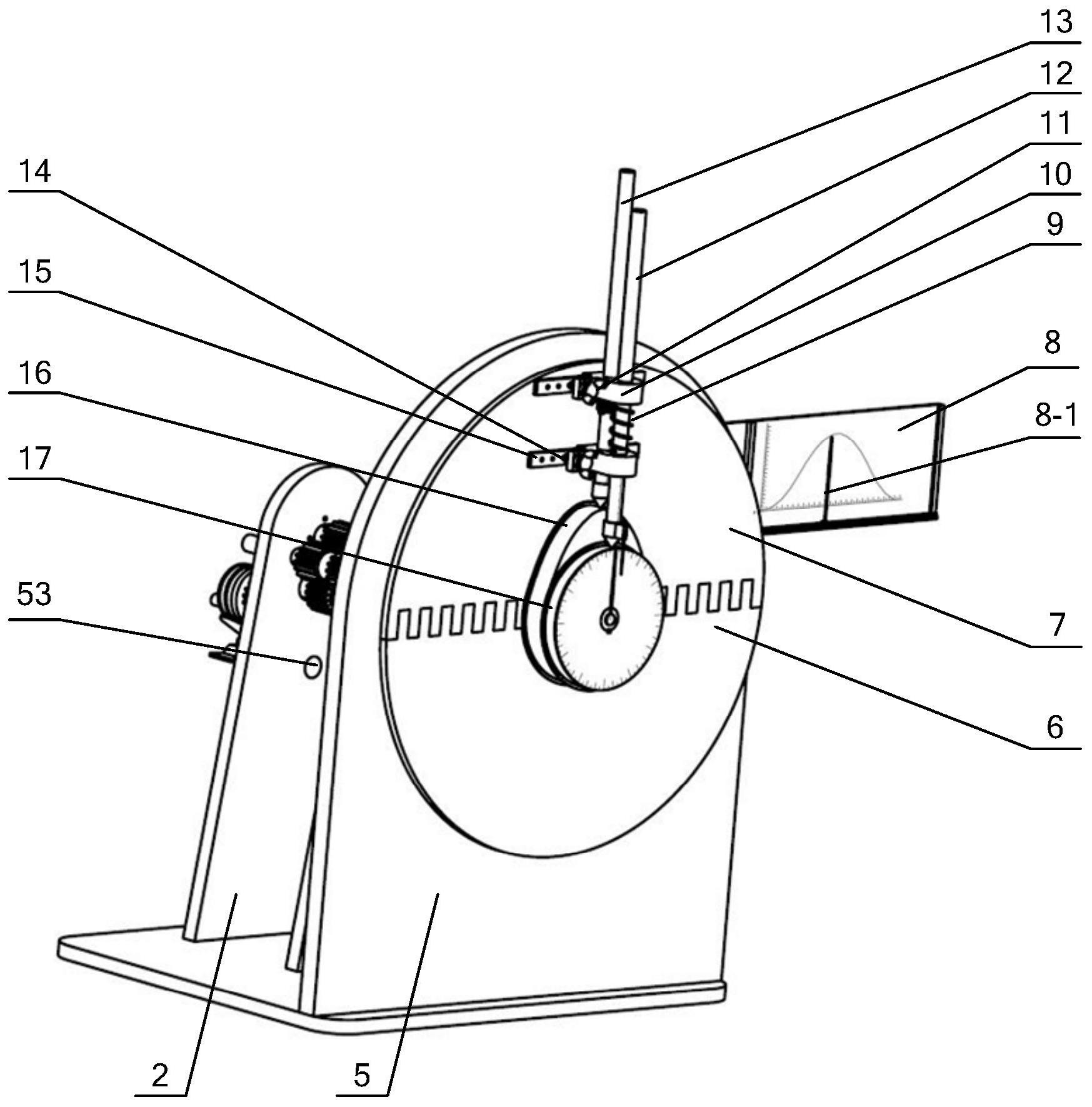 13
12
11
10
9
8
8-1
7
6
14
15
16
17
53
2
5