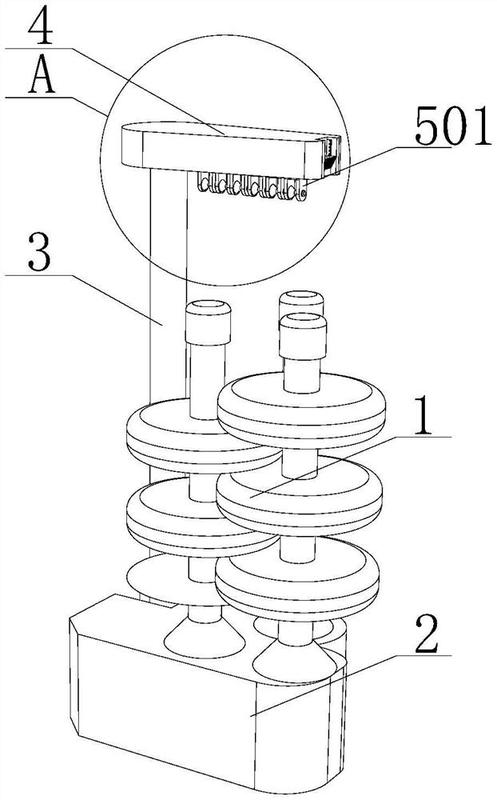 4
A
501
3
1
2