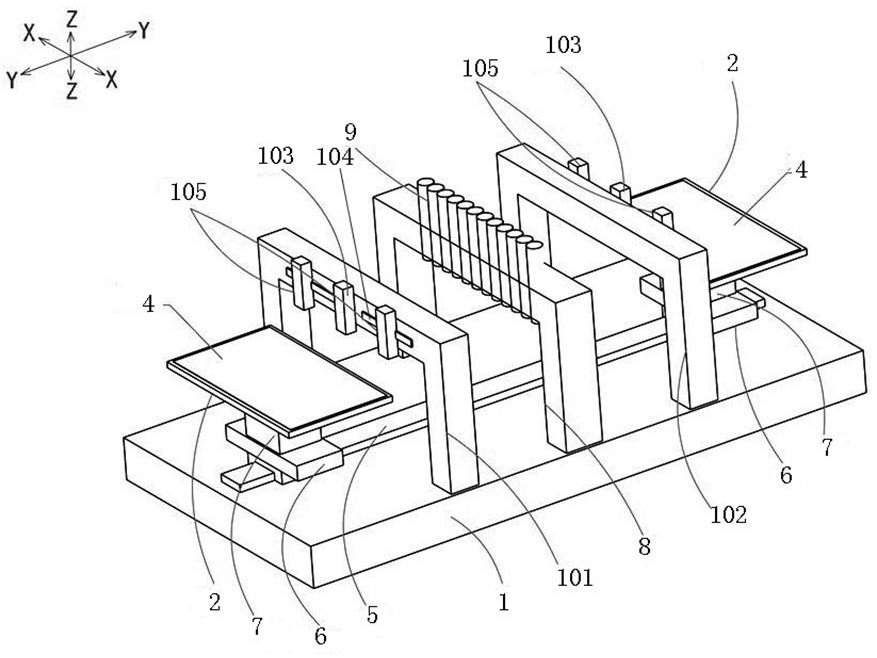 X Z Y
Y Z X

103
105
2
9
103 104
4
105
4
7
6
102
8
101
1
5
6
7
2