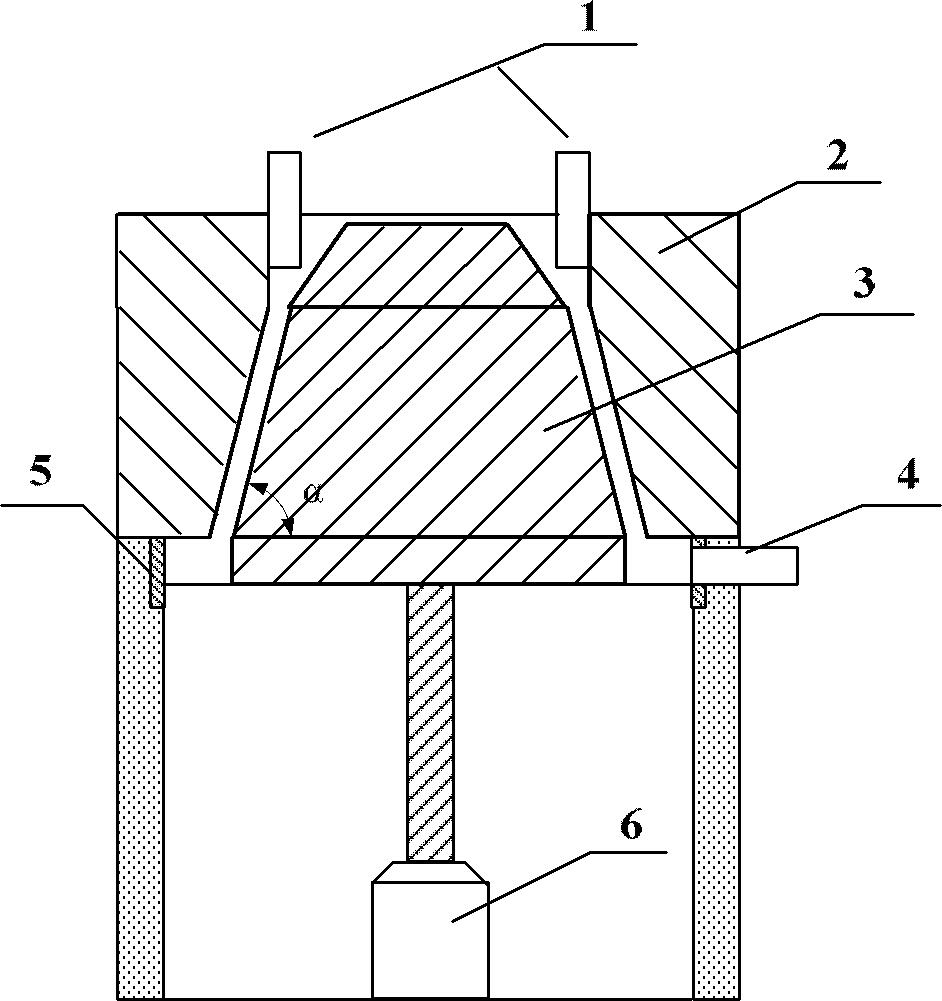 1
2
3
5
$\alpha$
4
6