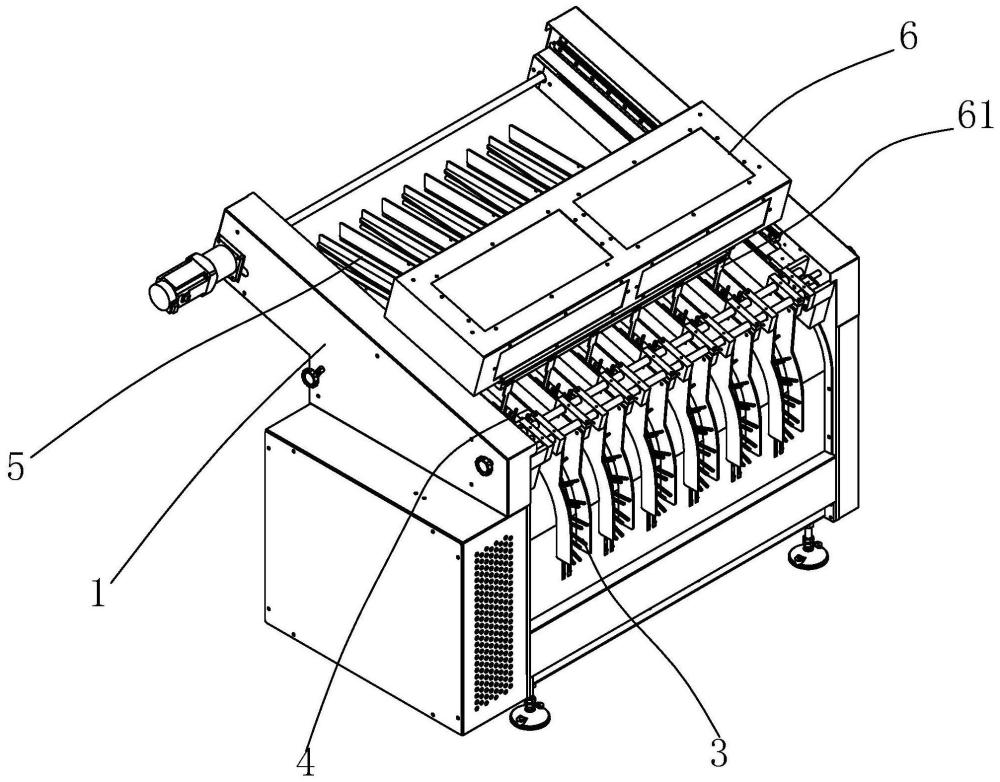 6
61
5
1
4
3