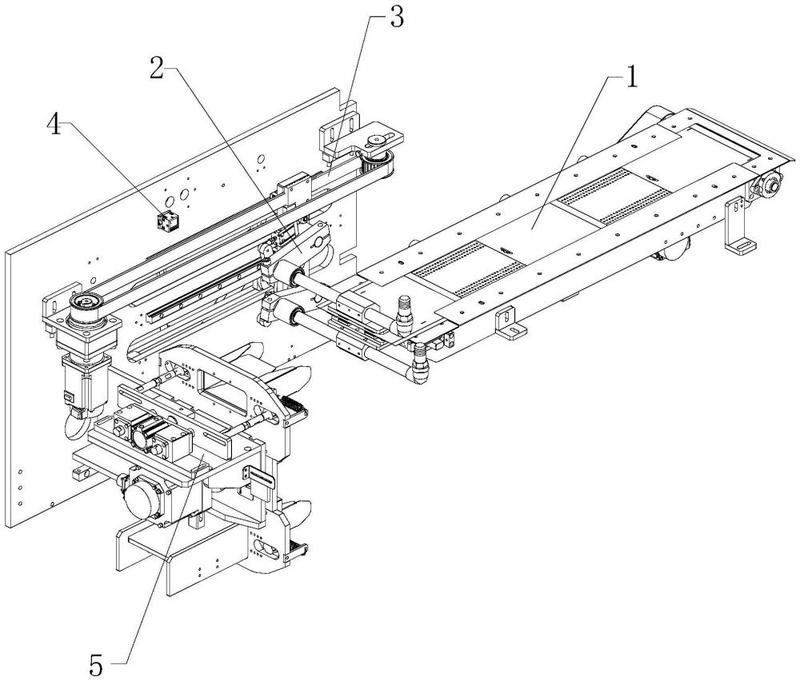 3
2
1
4
5