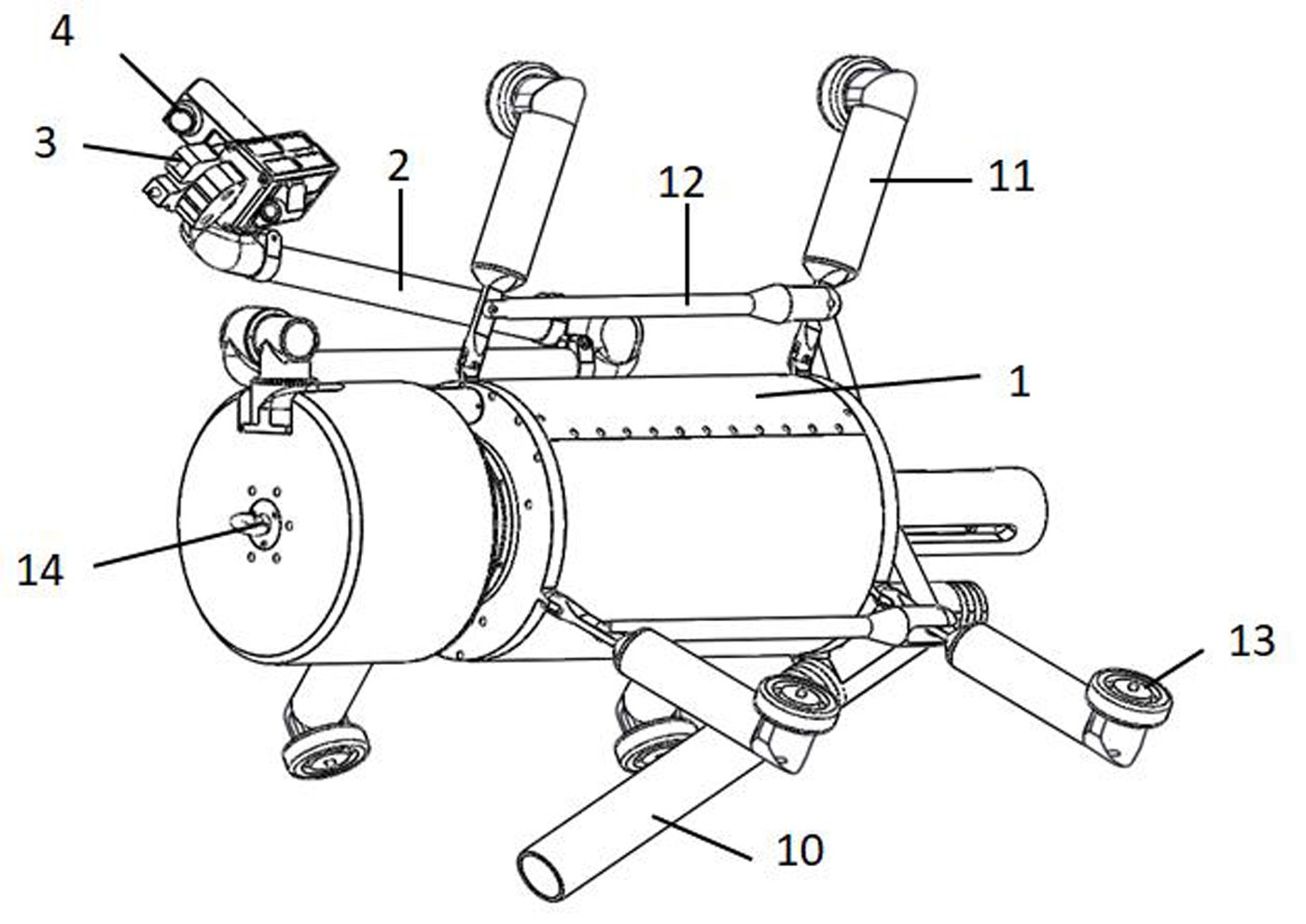 4
3
2
12
11
1
14
13
10