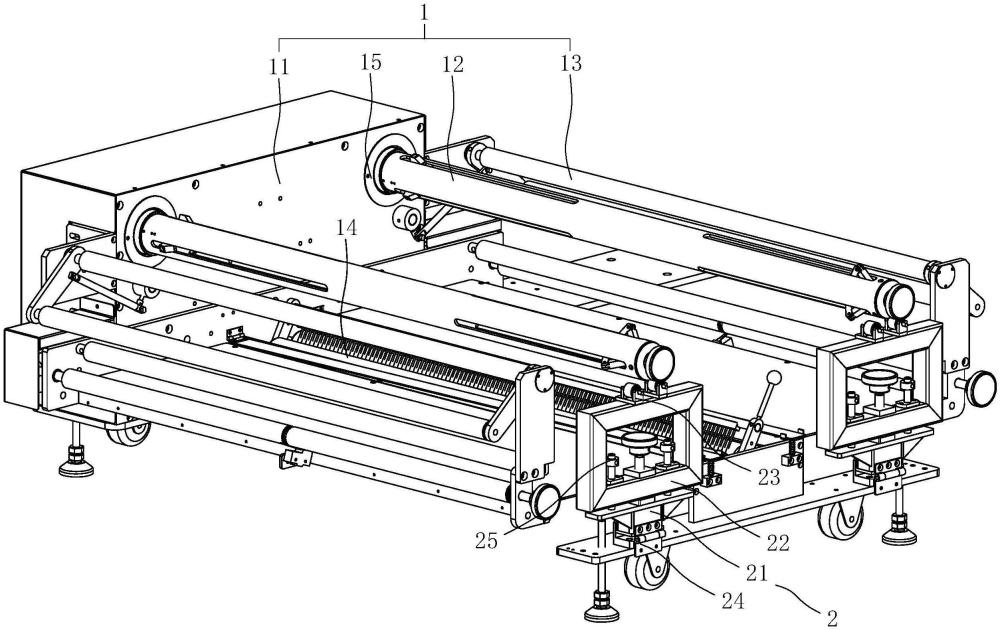 1
11
15
12
13
14
23
25
22
21
24
2