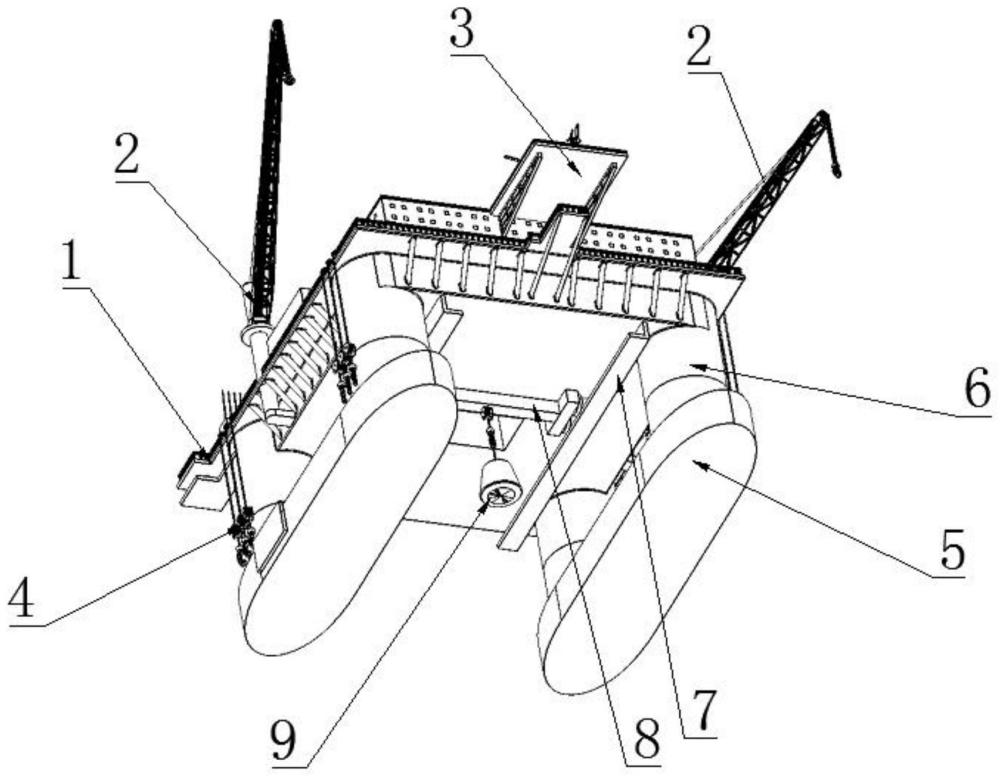 3
2
2
1
6
5
4
9
8
7