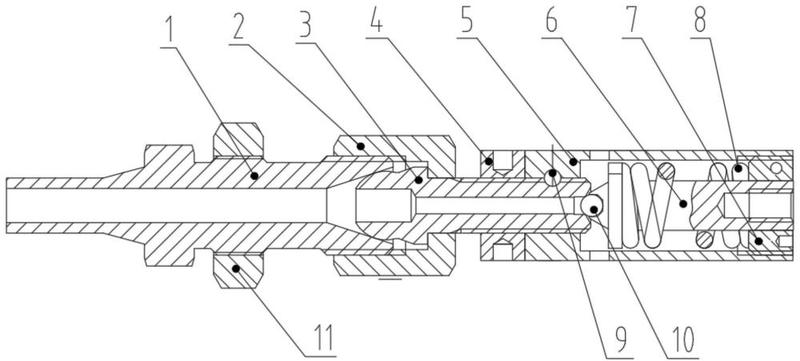 1 2 3 4 5 6 7 8

11 9 10