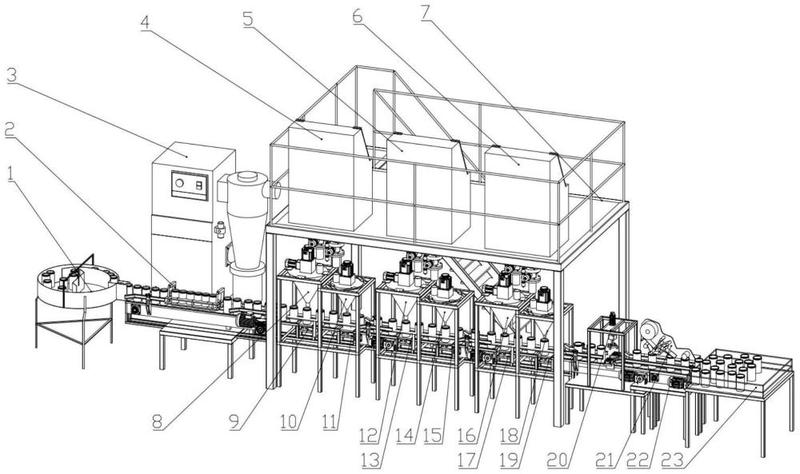 4
5
6
7
3
2
1
8
9
10
11
12
13
14
15
16
17
18
19
20
21
22
23