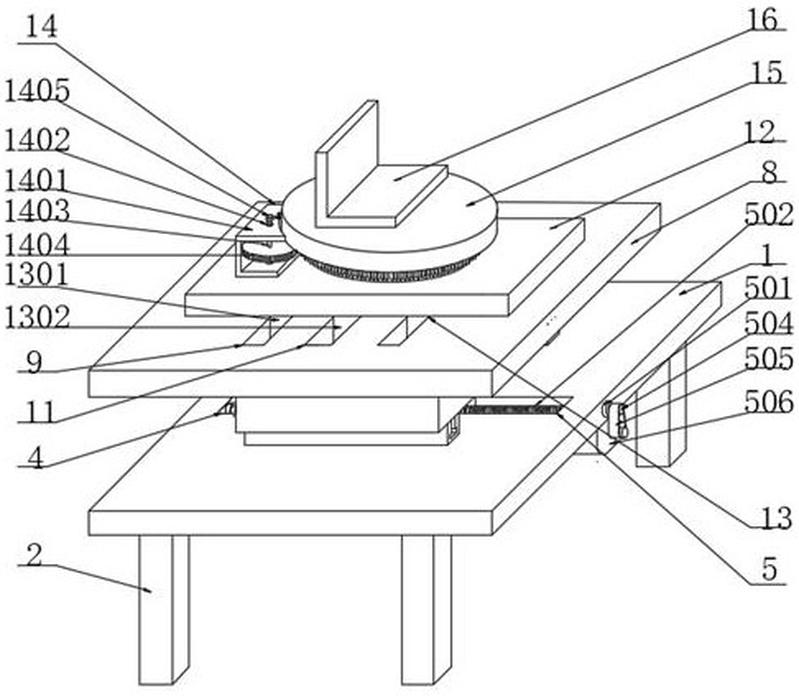 14
1405
1402
1401
1403
1404
1301
1302
9
11
4
2
16
15
12
8
502
1
501
504
505
506
13
5