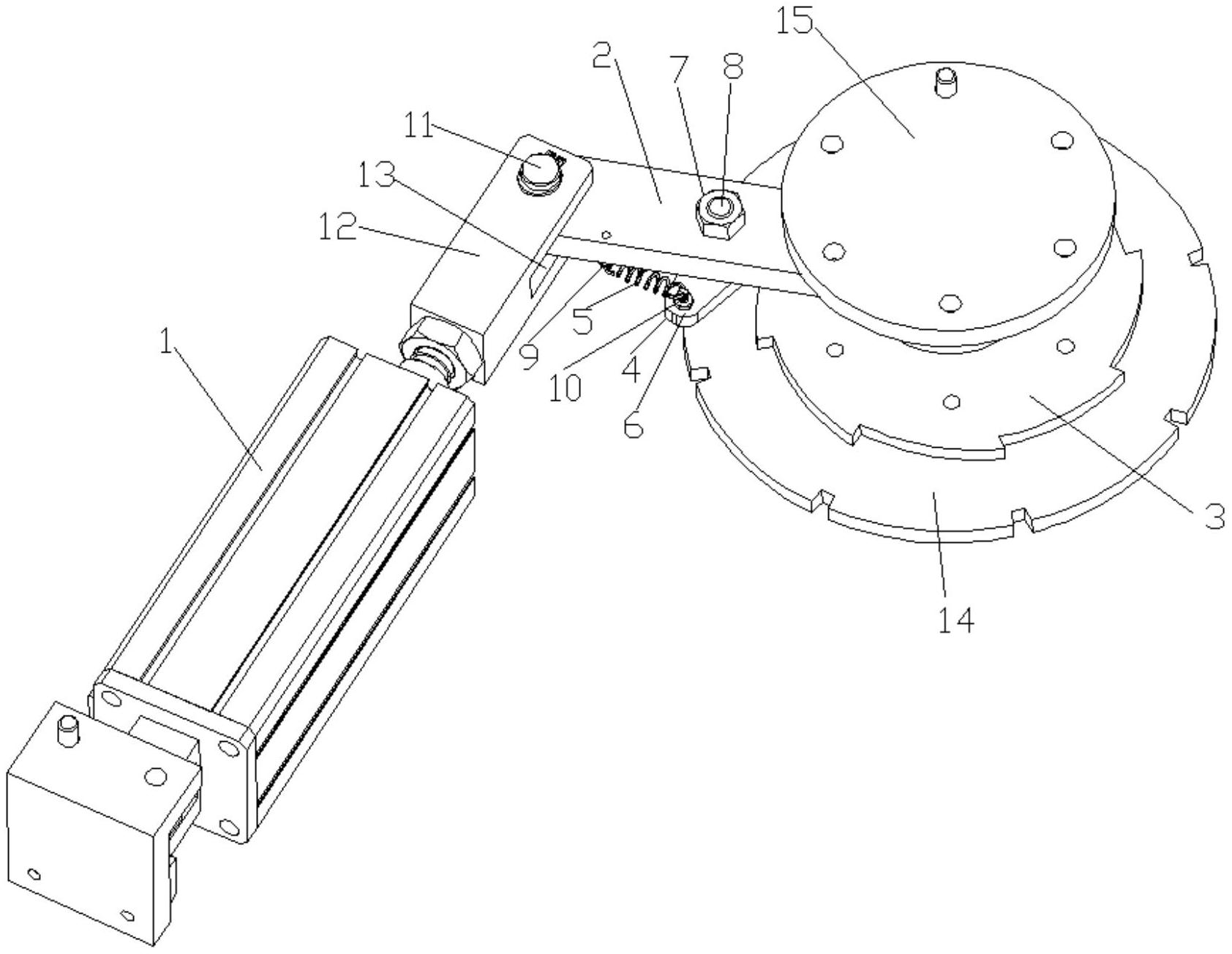 15
2
7
8
11
13
12
5
9
10
4
6
1
3
14