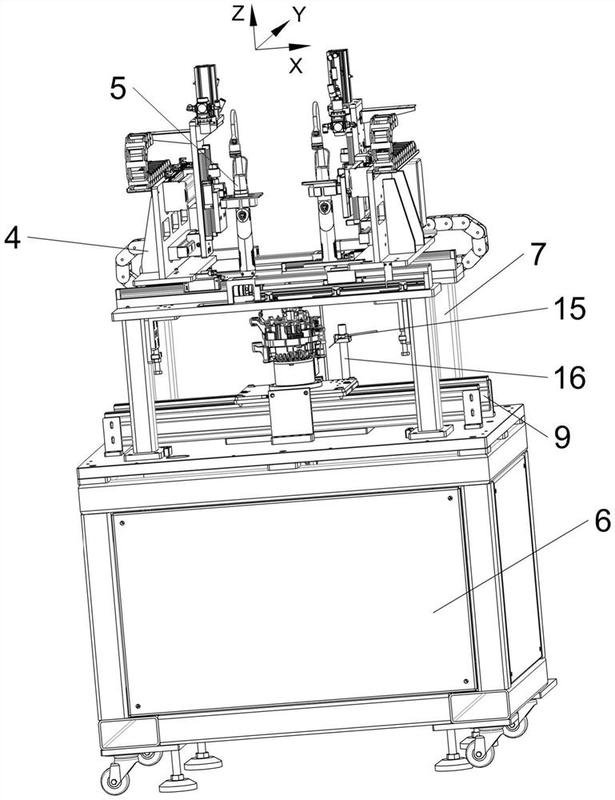 Z
Y
X
5
4
7
15
16
9
6