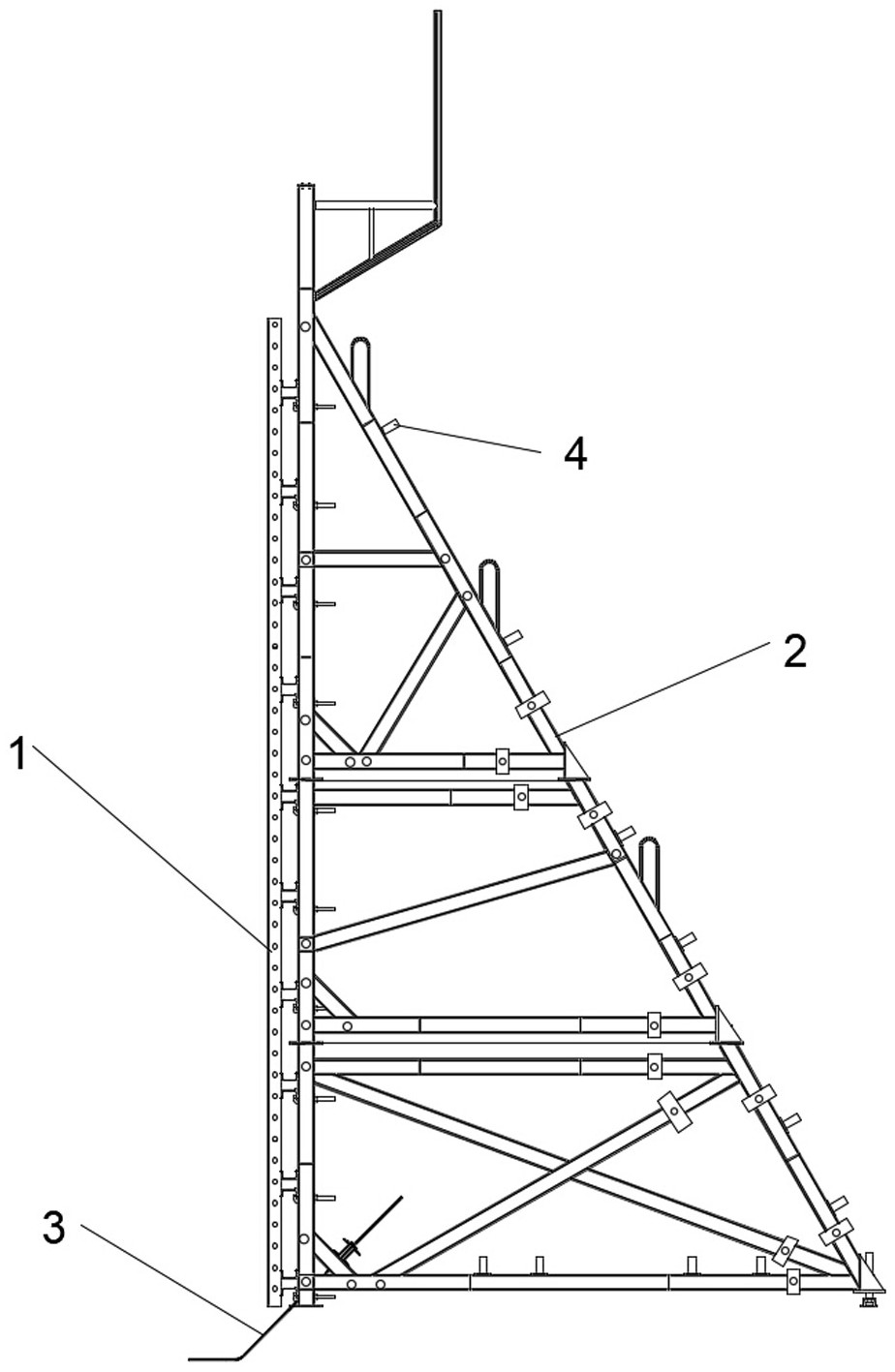 4

2

1

3