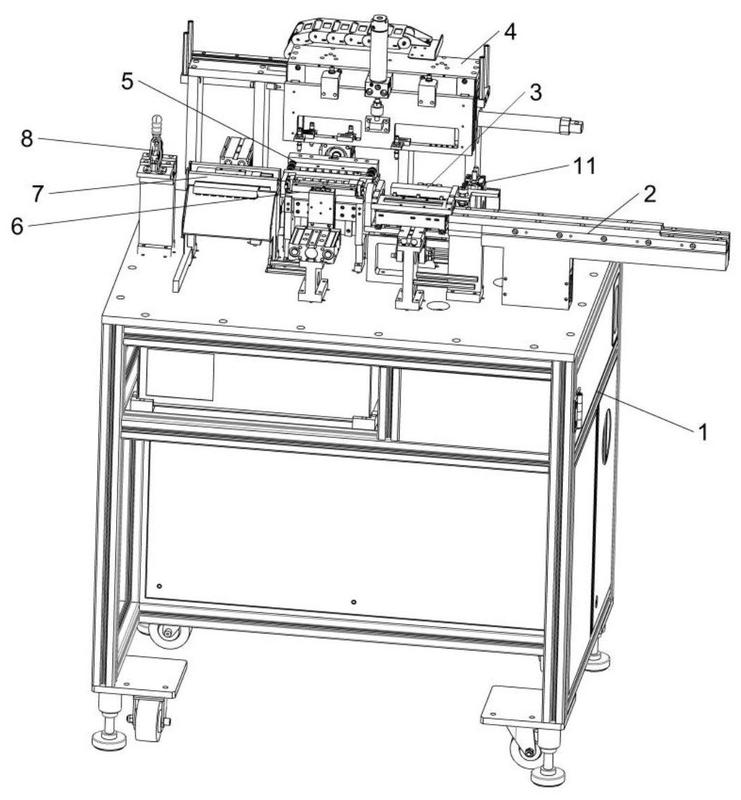 4
5
3
8
11
7
2
6
1