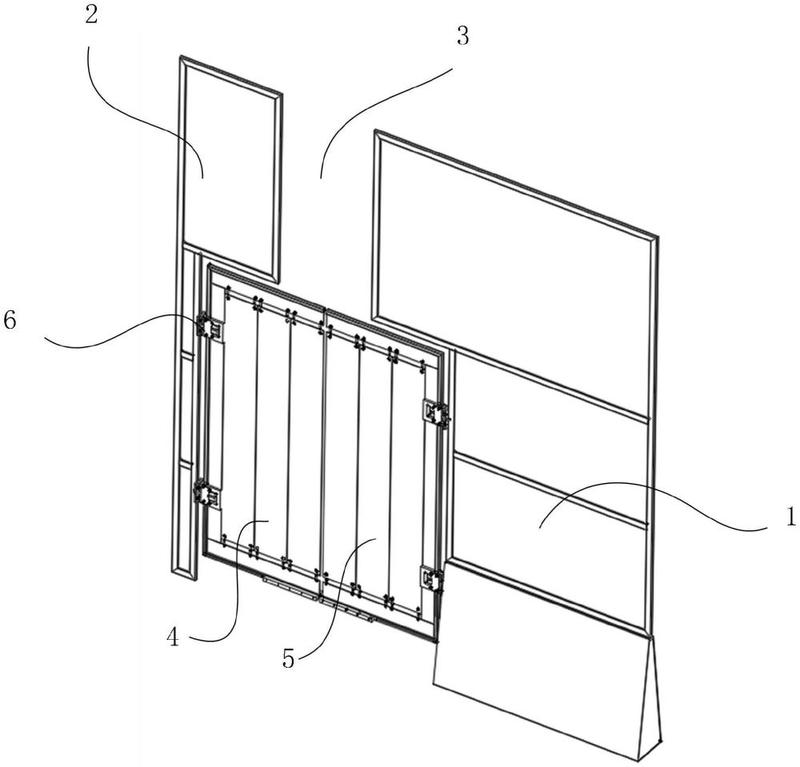 2
3
6
1
4
5