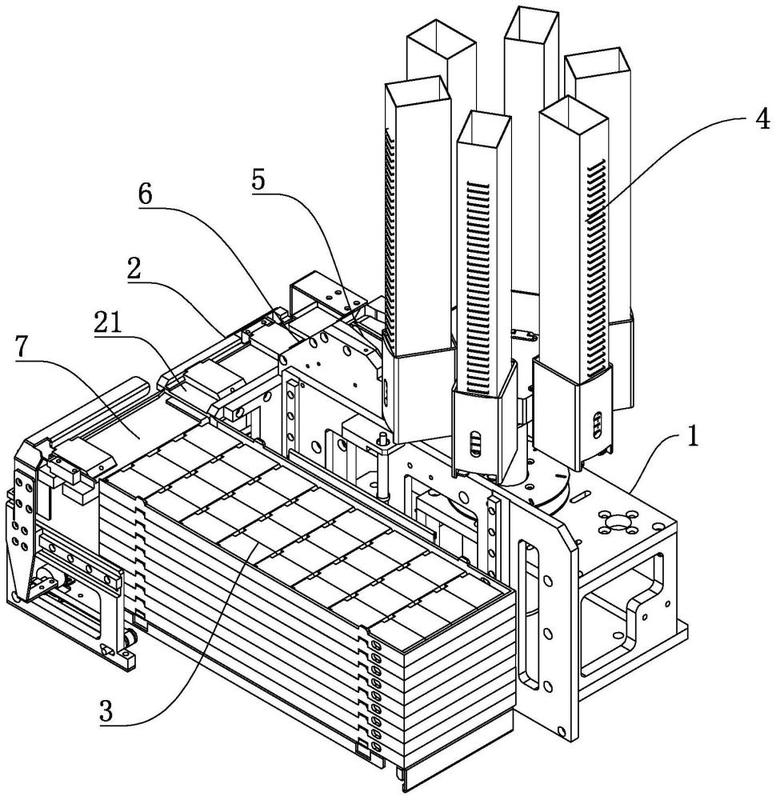 4
5
6
2
21
7
1
3