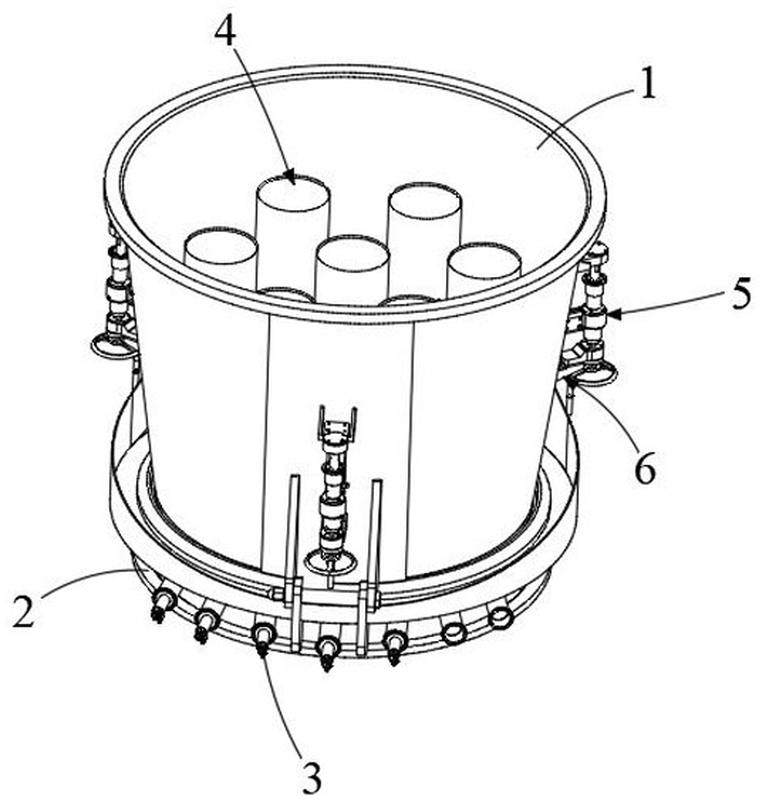 4
1
5
6
2
3