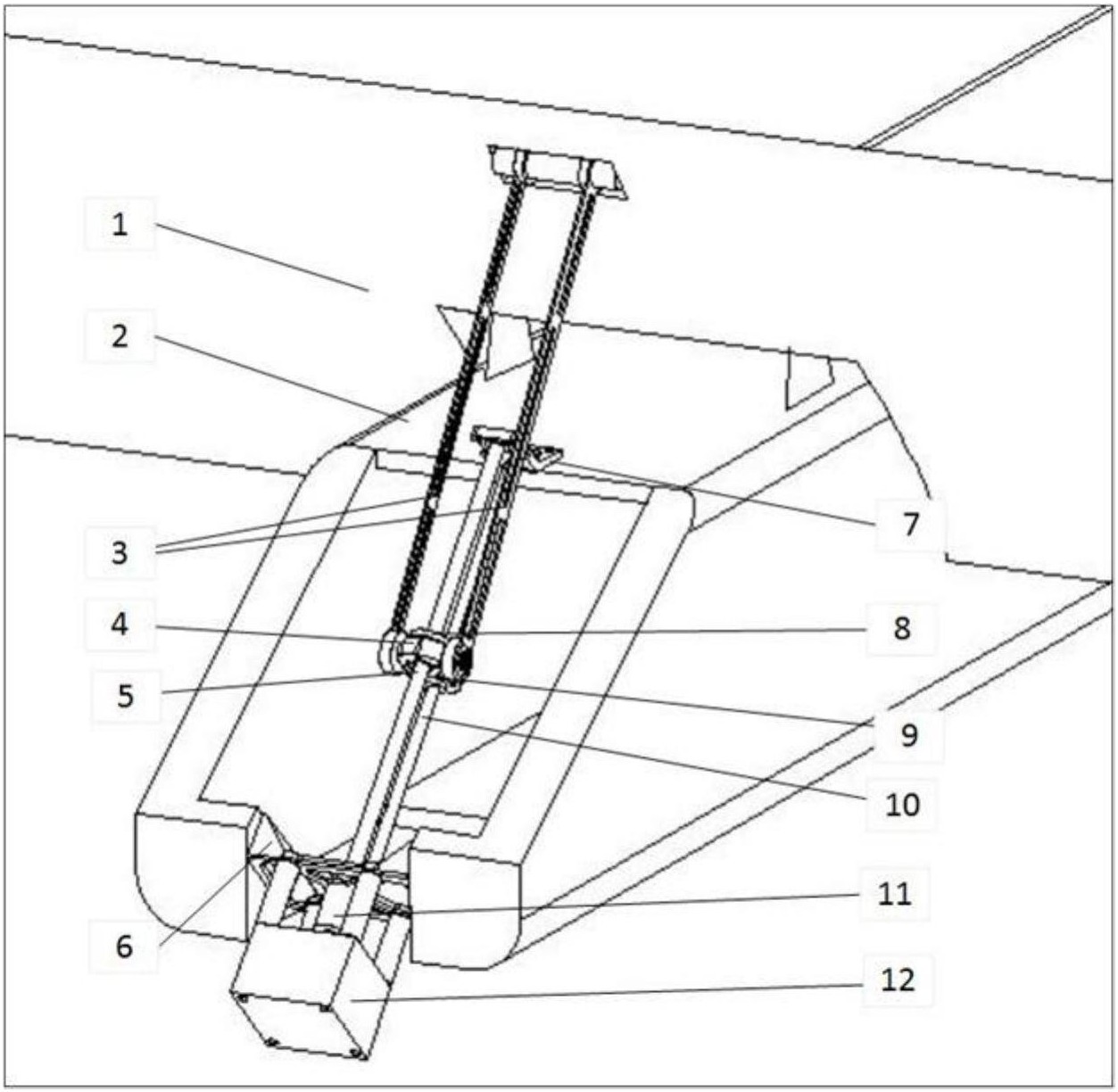 1
2
3
4
5
6
7
8
9
10
11
12