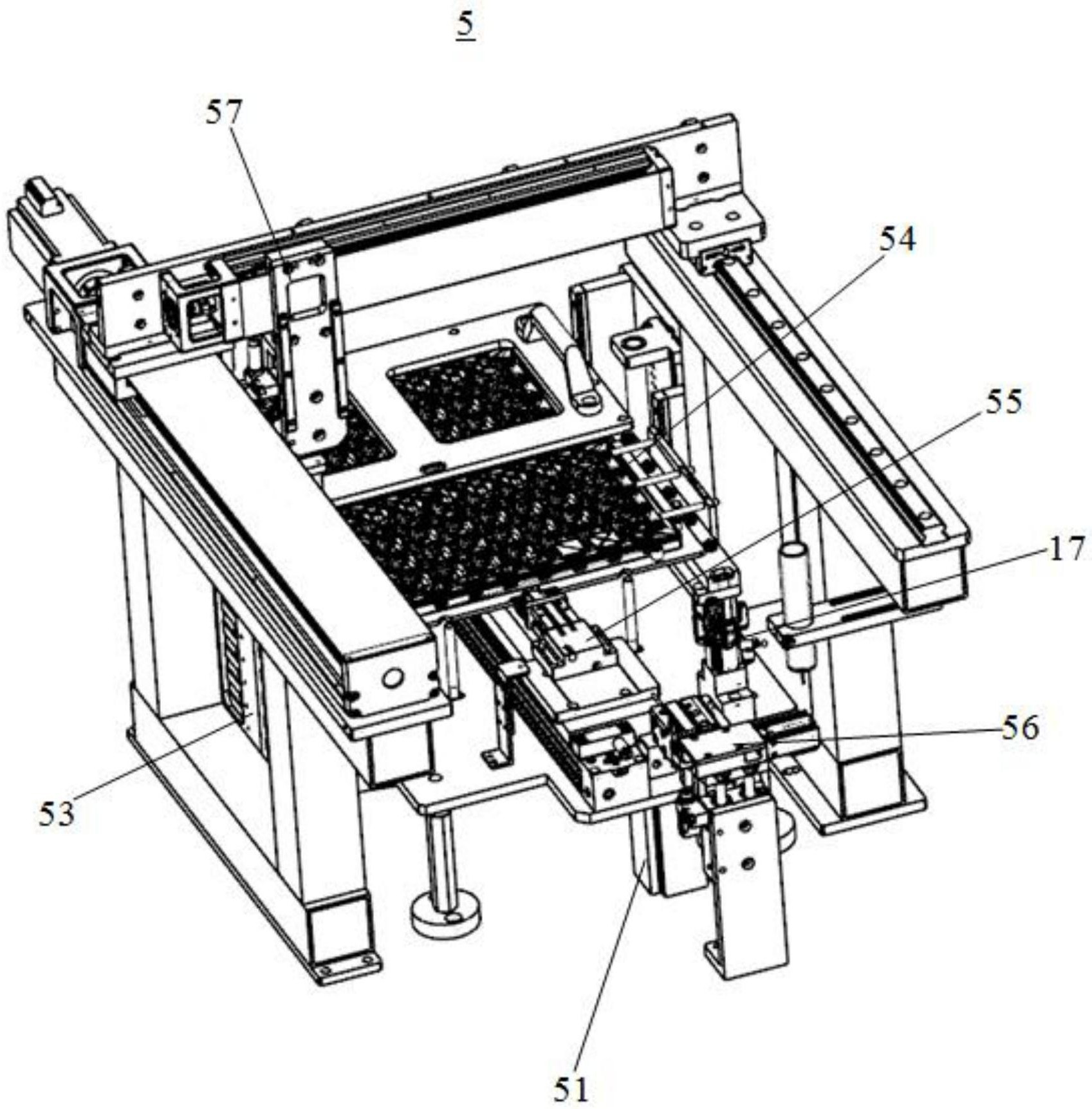 5

57

54

55

17

56

53

51