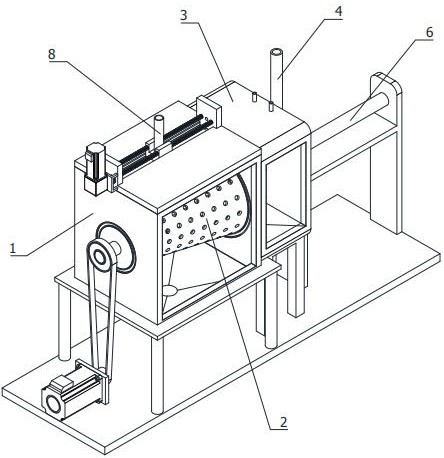 3
4
6
8
1
2