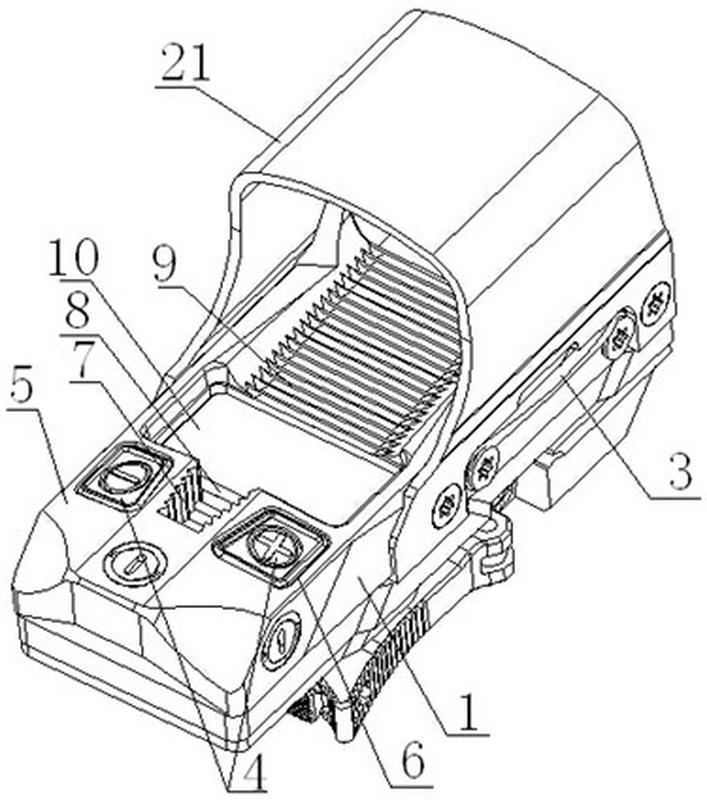 21
10
9
8
7
5
3
1
6
4